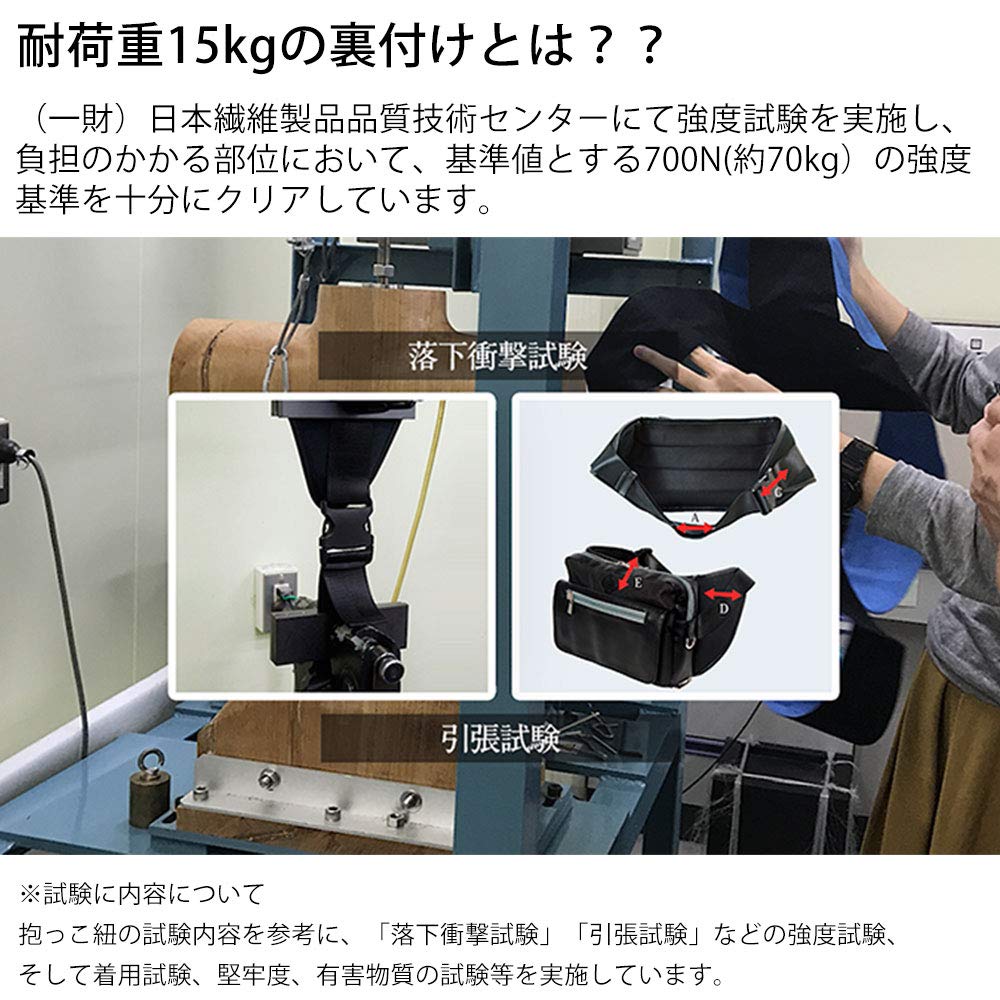 耐荷重15kgの裏付けとは？？

（一財）日本繊維製品品質技術センターにて強度試験を実施し、負担のかかる部位において、基準値とする700N(約70kg）の強度基準を十分にクリアしています。

落下衝撃試験

A

C

E

D

引張試験

※試験に内容について
抱っこ紐の試験内容を参考に、「落下衝撃試験」「引張試験」などの強度試験、そして着用試験、堅牢度、有害物質の試験等を実施しています。