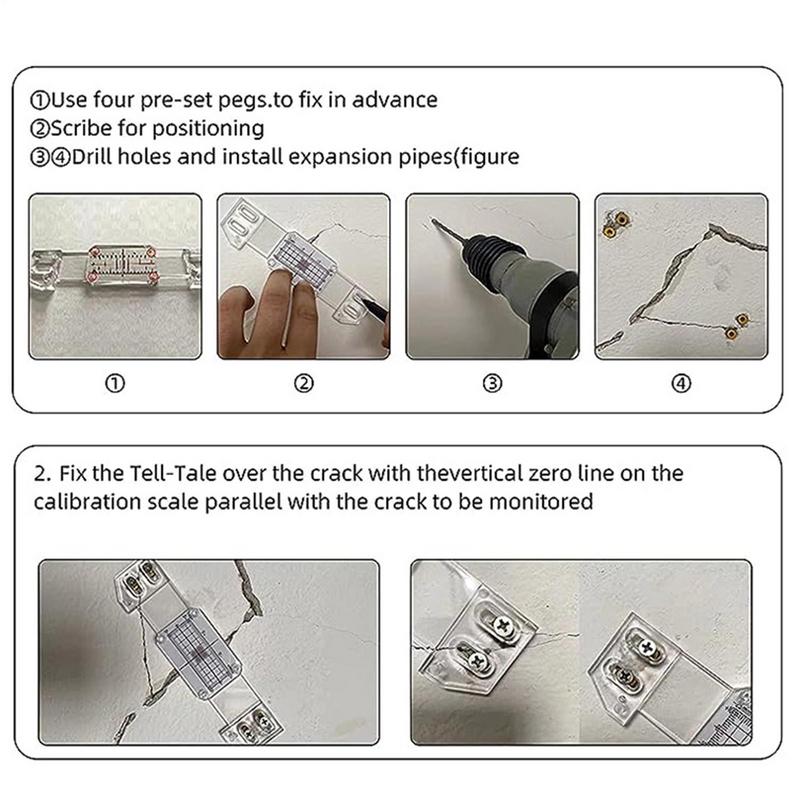 ①Use four pre-set pegs.to fix in advance
②Scribe for positioning
③④Drill holes and install expansion pipes(figure

①

②

③

④

2. Fix the Tell-Tale over the crack with thevertical zero line on the calibration scale parallel with the crack to be monitored