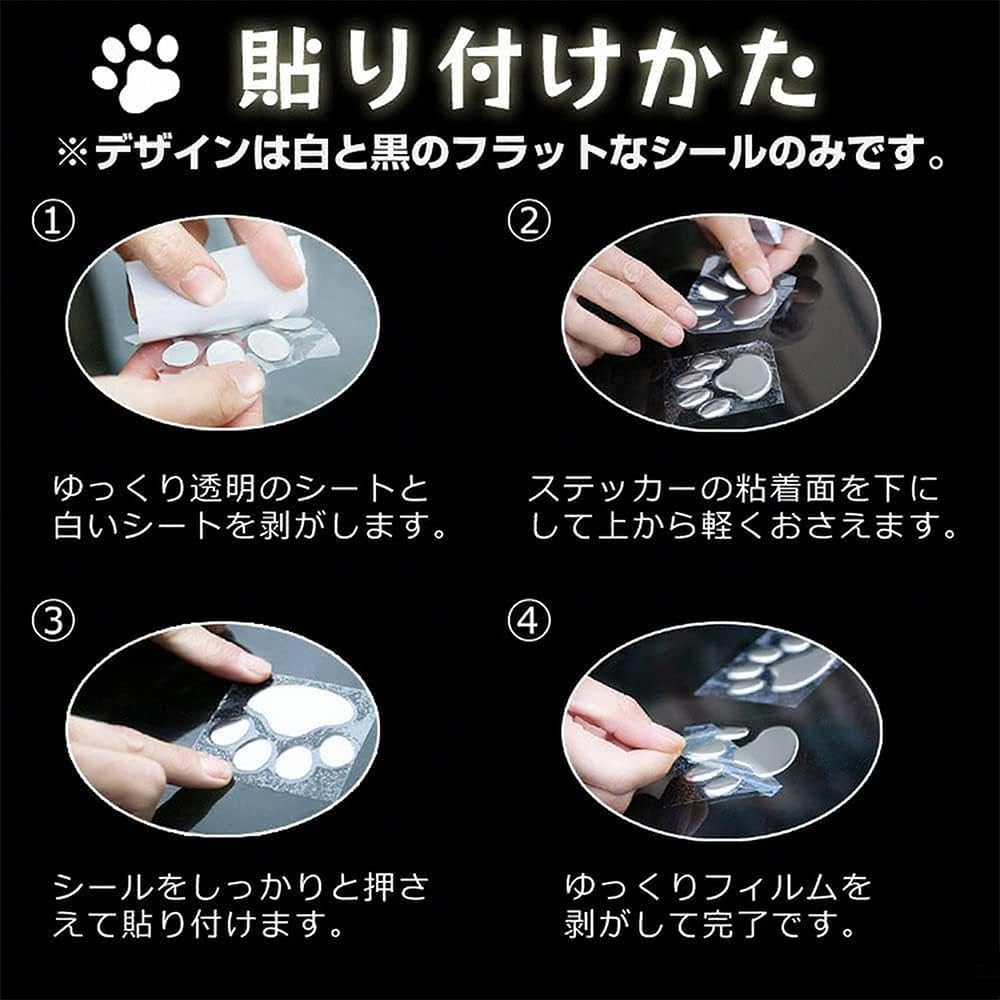 貼り付けかた

※デザインは白と黒のフラットなシールのみです。

①

ゆっくり透明のシートと白いシートを剥がします。

②

ステッカーの粘着面を下にして上から軽くおさえます。

③

シールをしっかりと押さえて貼り付けます。

④

ゆっくりフィルムを剥がして完了です。