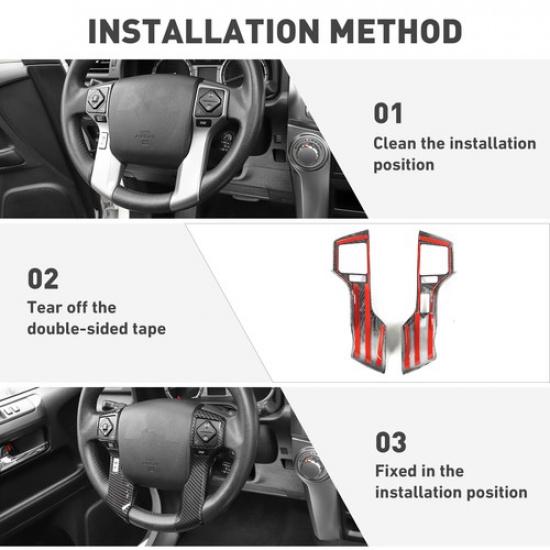 INSTALLATION METHOD

01
Clean the installation position

02
Tear off the double-sided tape

03
Fixed in the installation position