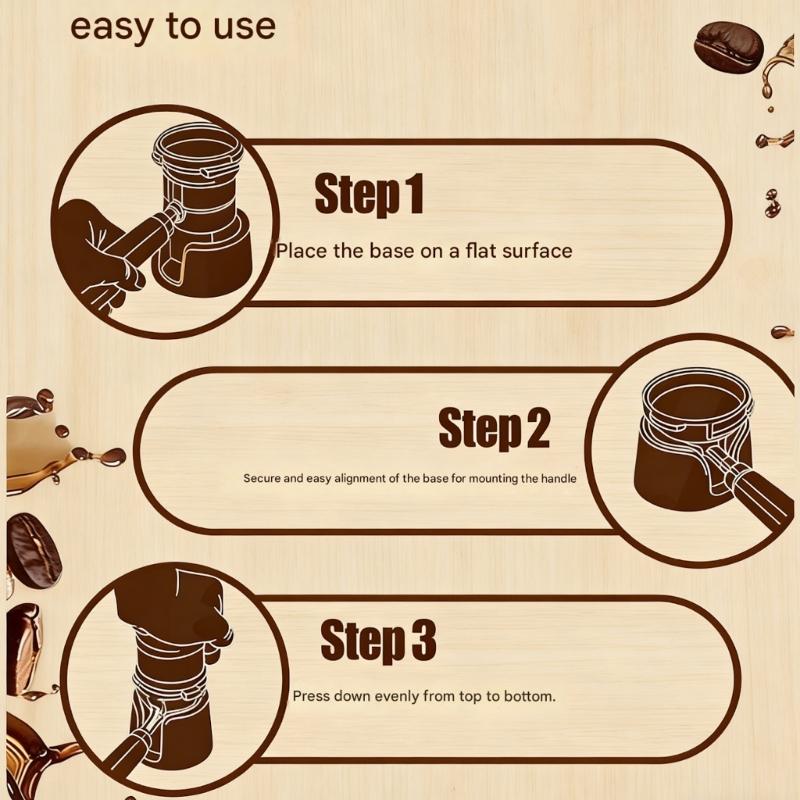 easy to use

Step 1

Place the base on a flat surface

Step 2

Secure and easy alignment of the base for mounting the handle

Step 3

Press down evenly from top to bottom.