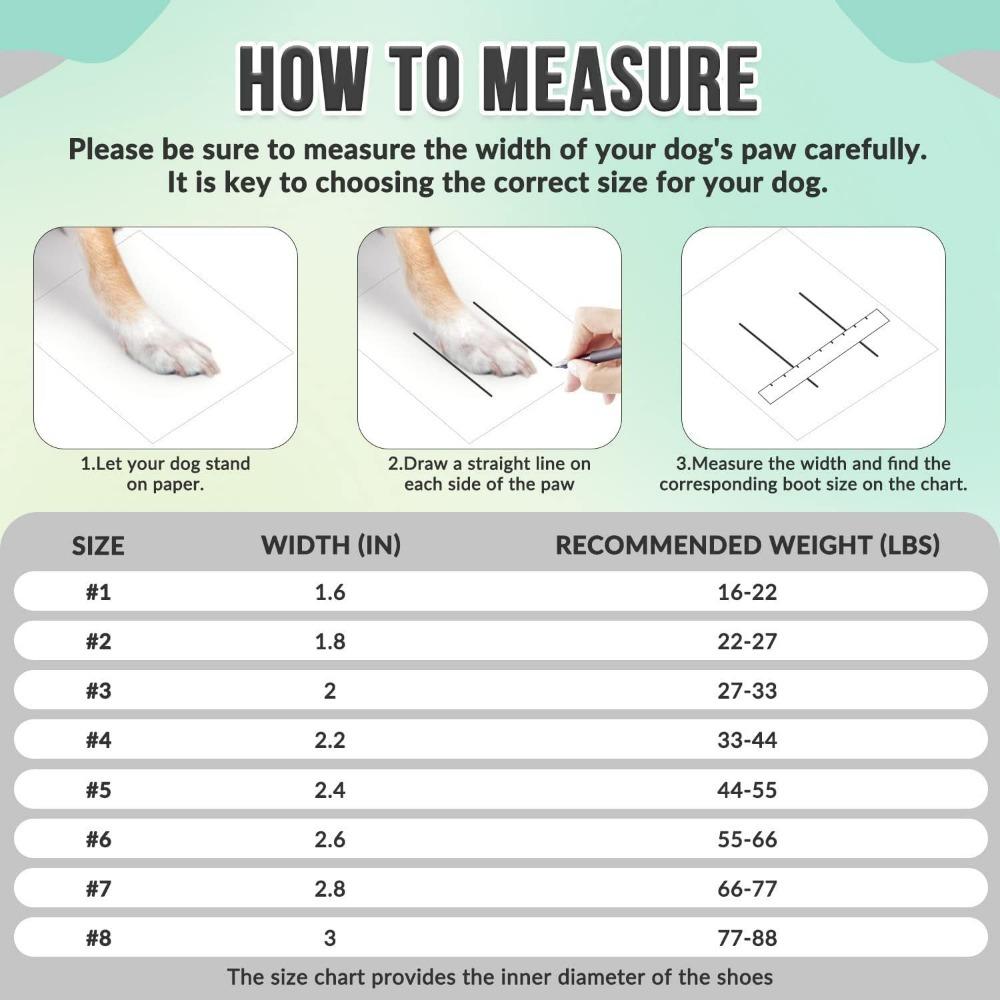 HOW TO MEASURE

Please be sure to measure the width of your dog's paw carefully. It is key to choosing the correct size for your dog.

1.Let your dog stand on paper.

2.Draw a straight line on each side of the paw

3.Measure the width and find the corresponding boot size on the chart.

| SIZE | WIDTH (IN) | RECOMMENDED WEIGHT (LBS) |
|---|---|---|
| #1 | 1.6 | 16-22 |
| #2 | 1.8 | 22-27 |
| #3 | 2 | 27-33 |
| #4 | 2.2 | 33-44 |
| #5 | 2.4 | 44-55 |
| #6 | 2.6 | 55-66 |
| #7 | 2.8 | 66-77 |
| #8 | 3 | 77-88 |

The size chart provides the inner diameter of the shoes