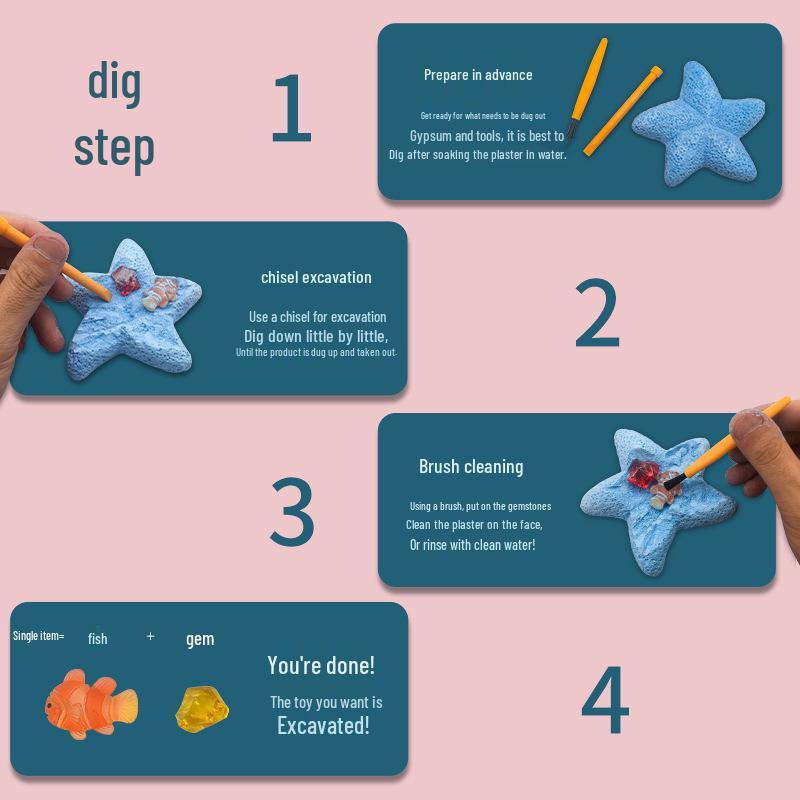 dig
step

1

Prepare in advance

Get ready for what needs to be dug out
Gypsum and tools, it is best to
Dig after soaking the plaster in water.

chisel excavation

Use a chisel for excavation
Dig down little by little,
Until the product is dug up and taken out.

2

3

Brush cleaning

Using a brush, put on the gemstones
Clean the plaster on the face,
Or rinse with clean water!

Single item= fish + gem

You're done!

The toy you want is
Excavated!

4