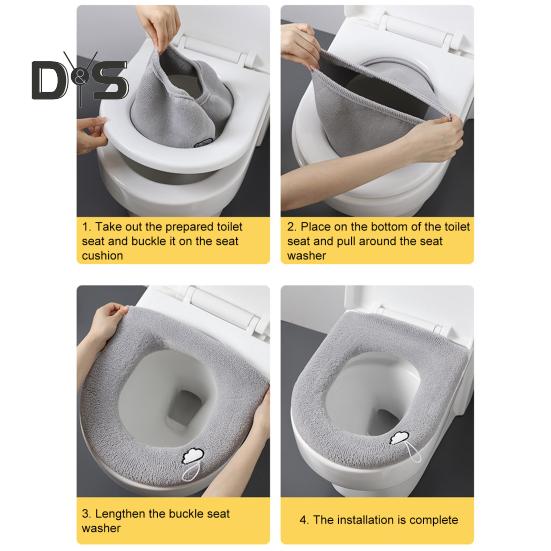 D&S

1. Take out the prepared toilet seat and buckle it on the seat cushion

2. Place on the bottom of the toilet seat and pull around the seat washer

3. Lengthen the buckle seat washer

4. The installation is complete