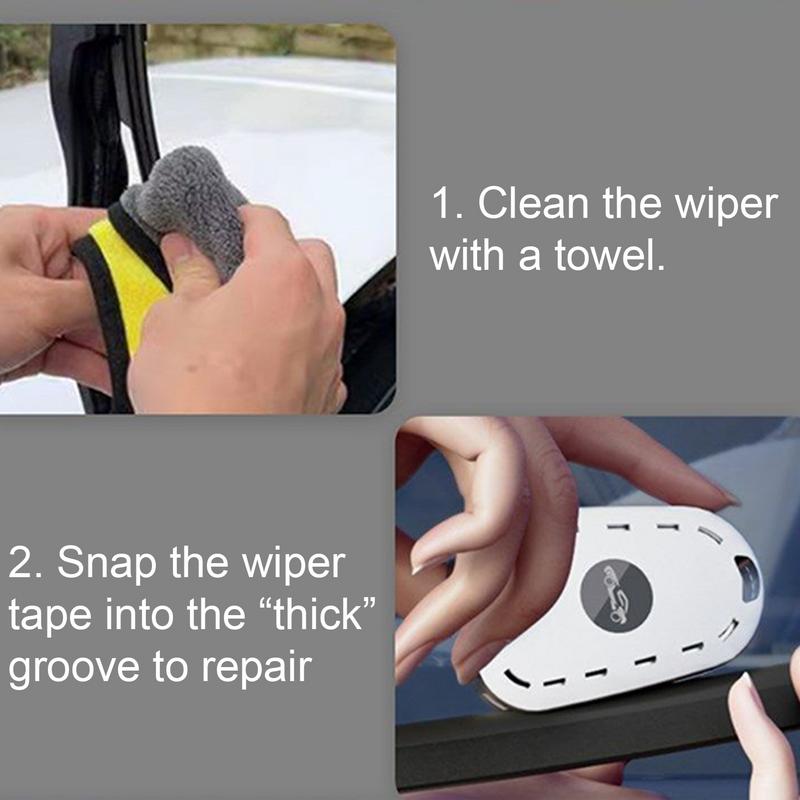 1. Clean the wiper with a towel.

2. Snap the wiper tape into the “thick” groove to repair