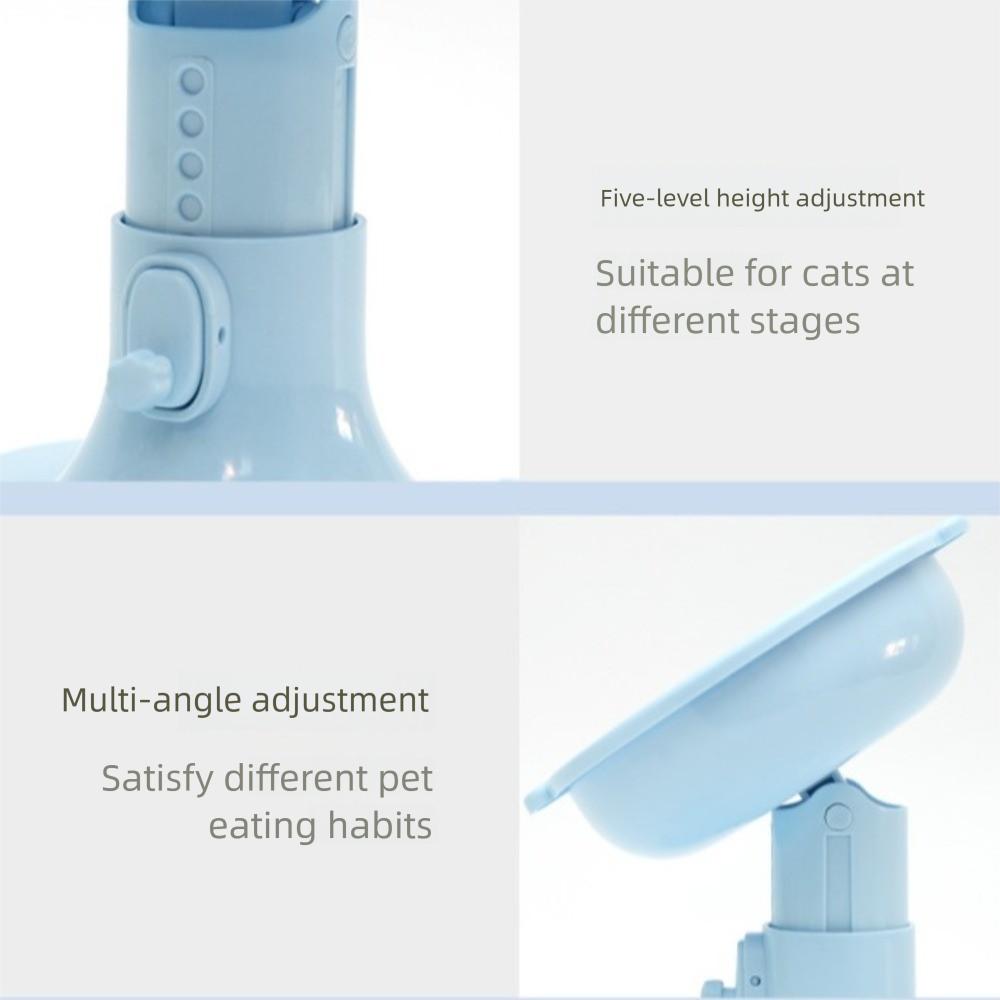 Five-level height adjustment

Suitable for cats at different stages

Multi-angle adjustment

Satisfy different pet eating habits