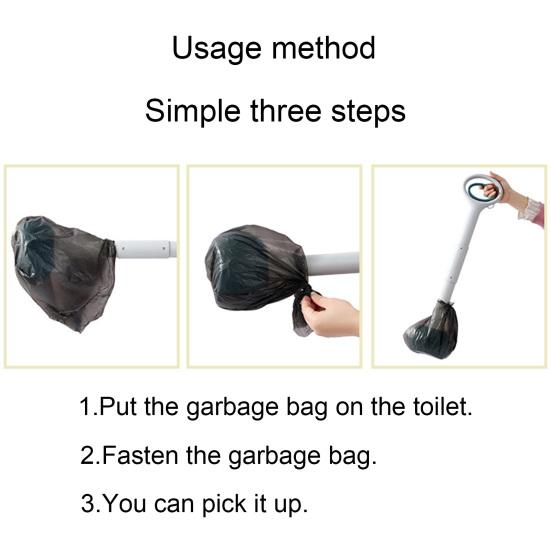 Usage method

Simple three steps

1.Put the garbage bag on the toilet.

2.Fasten the garbage bag.

3.You can pick it up.