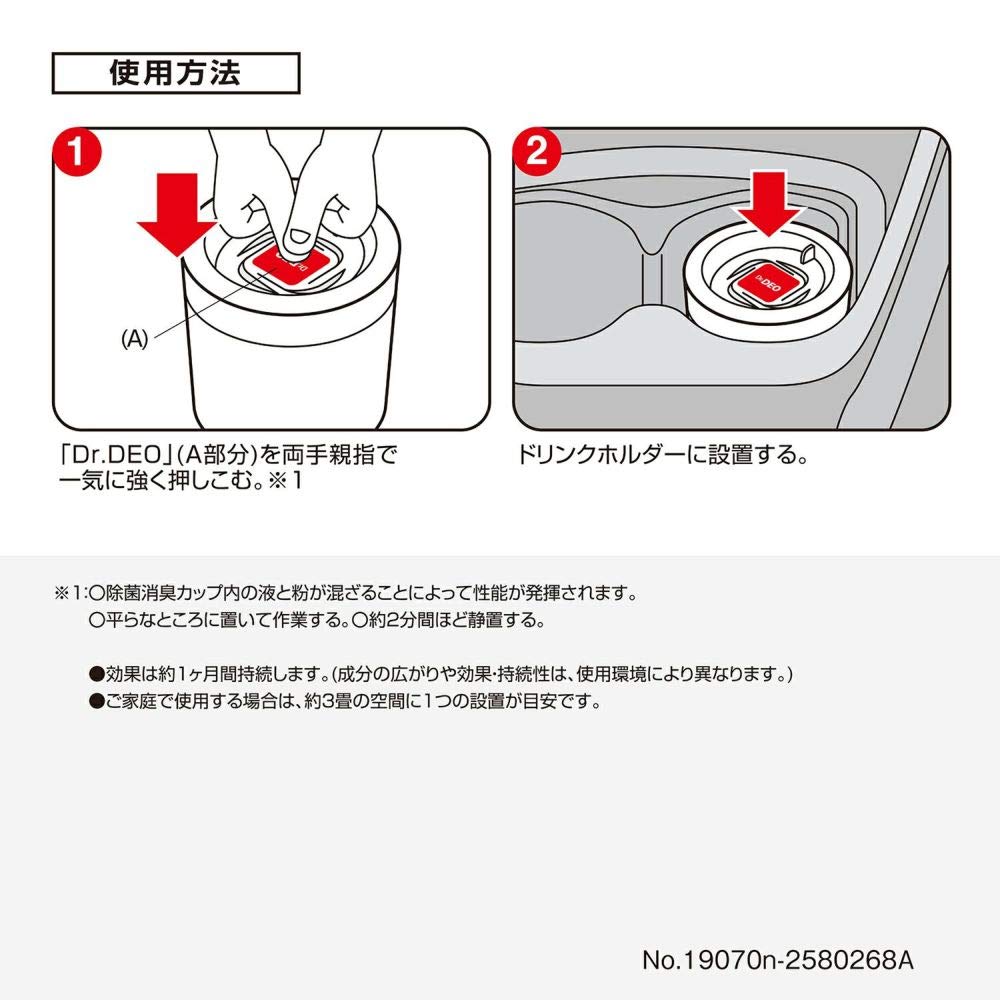 使用方法

1

(A)

「Dr.DEO」(A部分)を両手親指で一気に強く押しこむ。※1

2

Dr.DEO

ドリンクホルダーに設置する。

※1:○除菌消臭カップ内の液と粉が混ざることによって性能が発揮されます。
○平らなところに置いて作業する。○約2分間ほど静置する。

●効果は約1ヶ月間持続します。(成分の広がりや効果・持続性は、使用環境により異なります。)
●ご家庭で使用する場合は、約3畳の空間に1つの設置が目安です。

No.19070n-2580268A