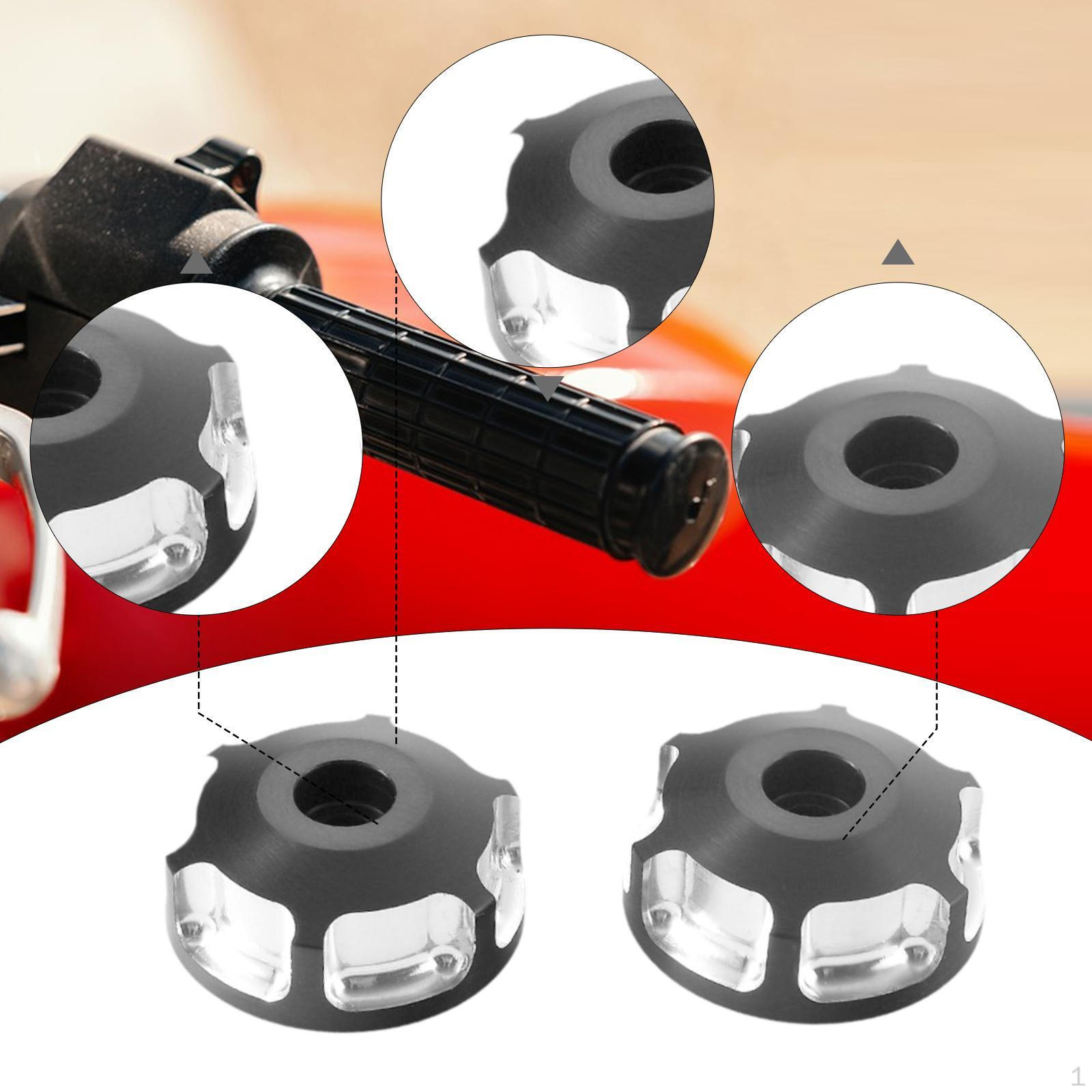 1