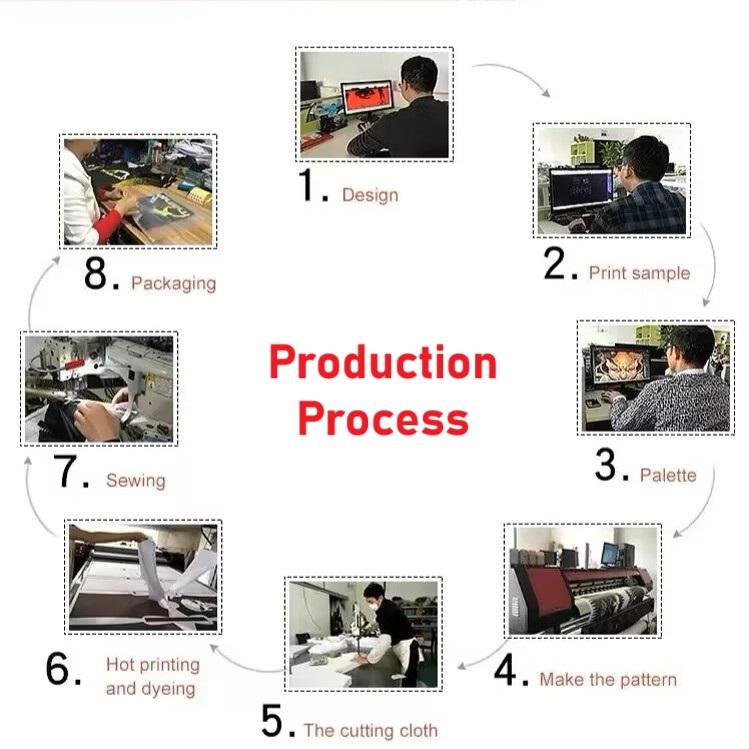 Production Process

1. Design

2. Print sample

3. Palette

4. Make the pattern

5. The cutting cloth

6. Hot printing and dyeing

7. Sewing

8. Packaging