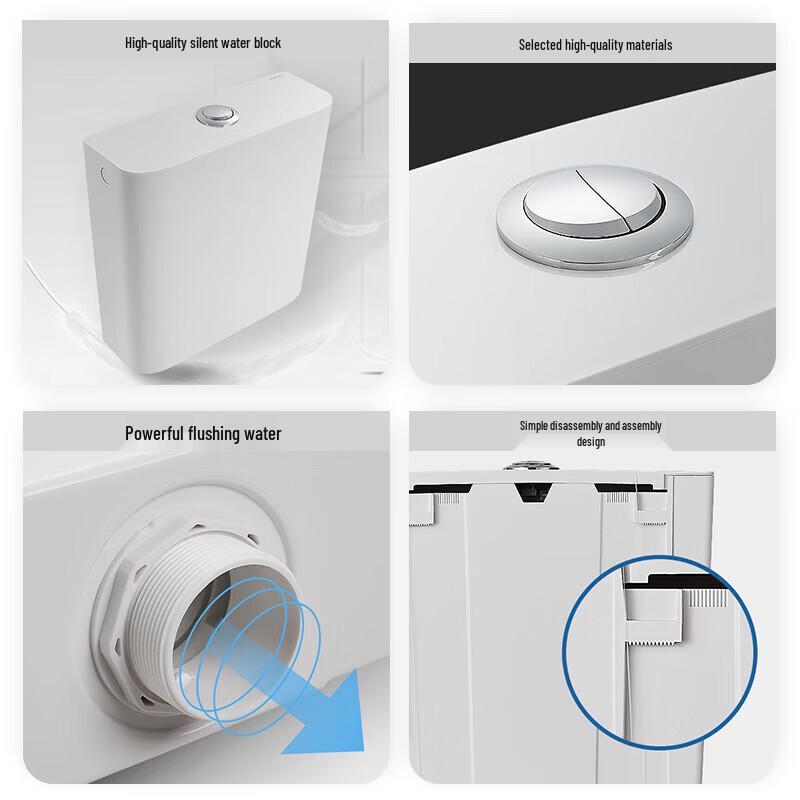 High-quality silent water block

Selected high-quality materials

Powerful flushing water

Simple disassembly and assembly design