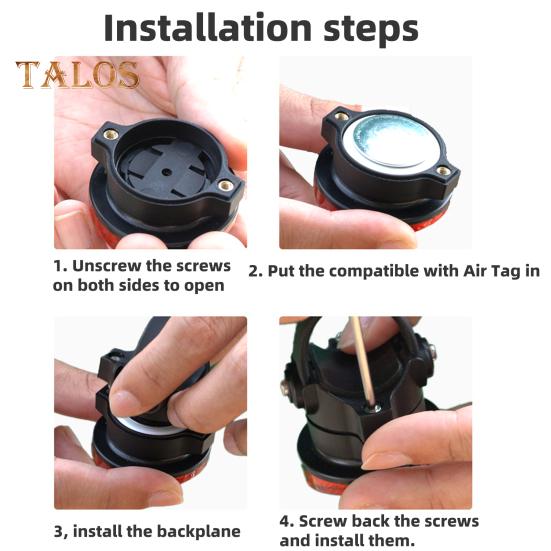 Installation steps

TALOS

1. Unscrew the screws on both sides to open

2. Put the compatible with Air Tag in

3, install the backplane

4. Screw back the screws and install them.