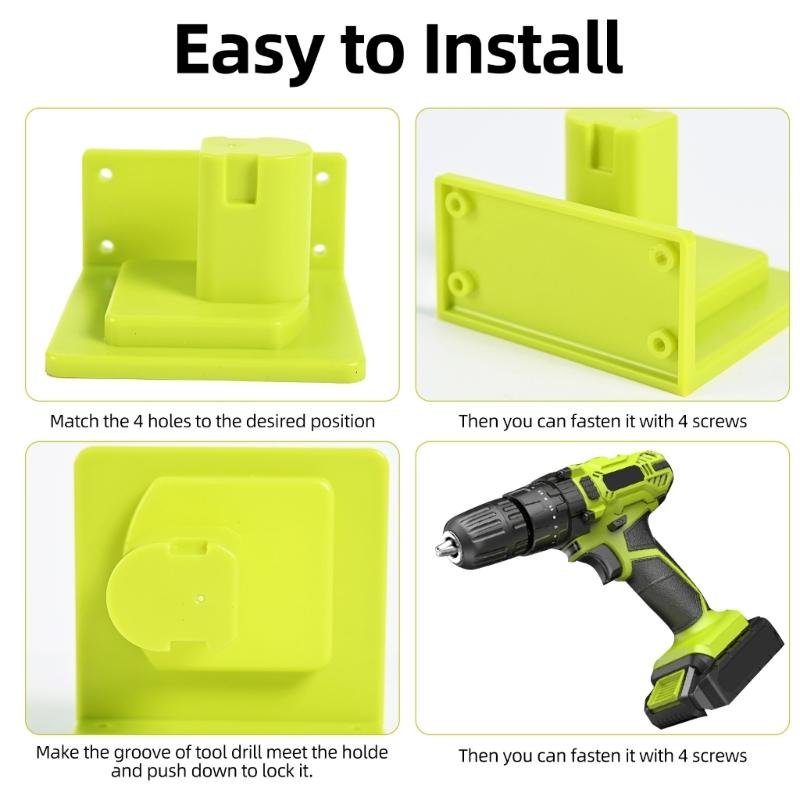 Easy to Install

Match the 4 holes to the desired position

Then you can fasten it with 4 screws

Make the groove of tool drill meet the holde and push down to lock it.

Then you can fasten it with 4 screws