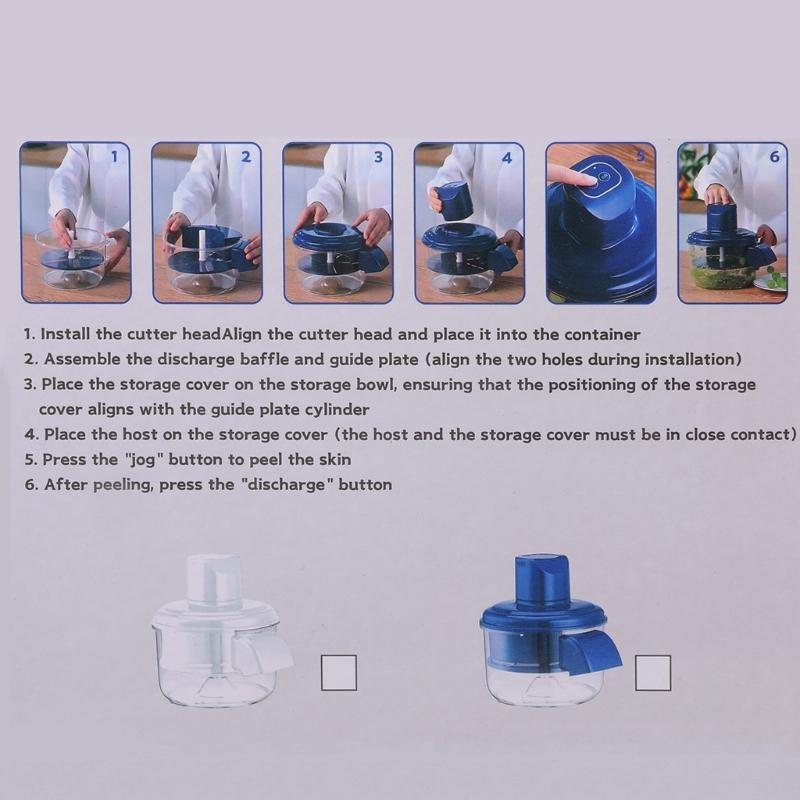 1

2

3

4

5

6

1. Install the cutter headAlign the cutter head and place it into the container
2. Assemble the discharge baffle and guide plate (align the two holes during installation)
3. Place the storage cover on the storage bowl, ensuring that the positioning of the storage cover aligns with the guide plate cylinder
4. Place the host on the storage cover (the host and the storage cover must be in close contact)
5. Press the "jog" button to peel the skin
6. After peeling, press the "discharge" button