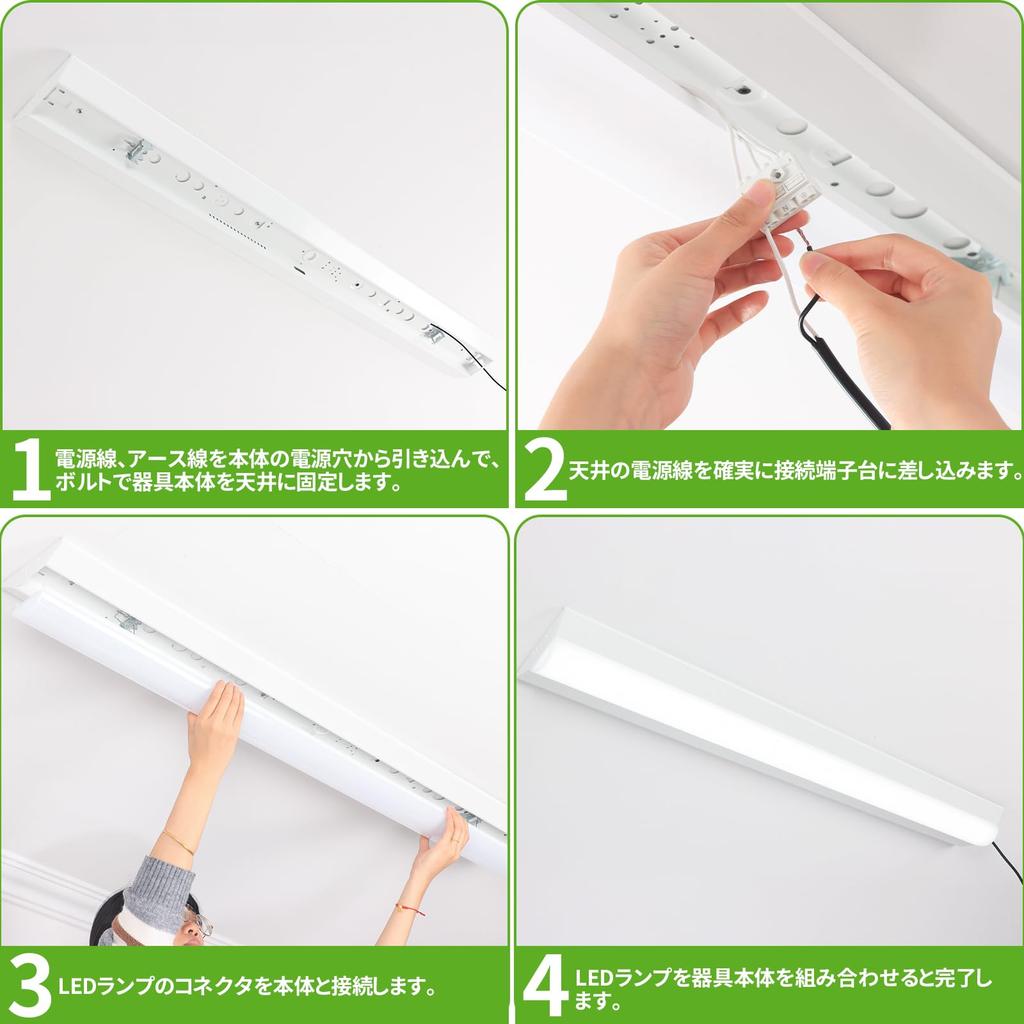 1 電源線、アース線を本体の電源穴から引き込んで、ボルトで器具本体を天井に固定します。

2 天井の電源線を確実に接続端子台に差し込みます。

3 LEDランプのコネクタを本体と接続します。

4 LEDランプを器具本体を組み合わせると完了します。