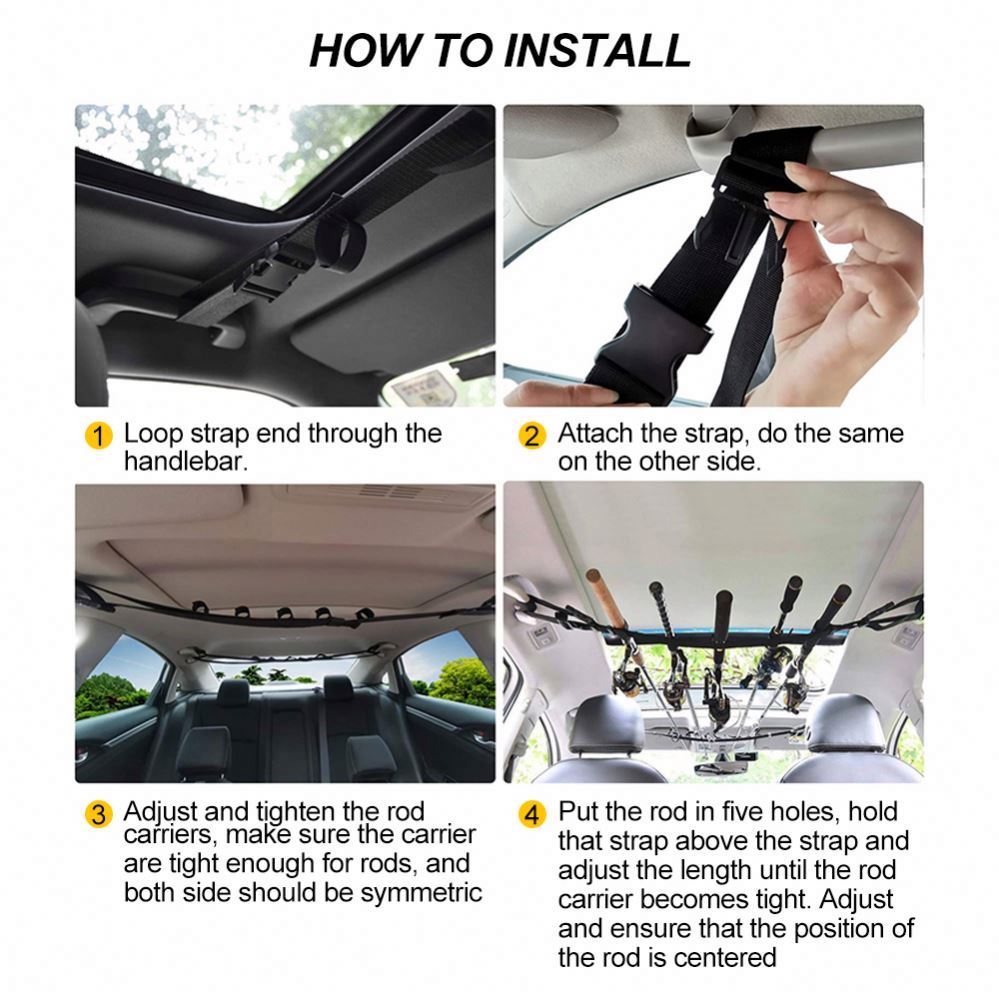 HOW TO INSTALL

1 Loop strap end through the handlebar.

2 Attach the strap, do the same on the other side.

3 Adjust and tighten the rod carriers, make sure the carrier are tight enough for rods, and both side should be symmetric

4 Put the rod in five holes, hold that strap above the strap and adjust the length until the rod carrier becomes tight. Adjust and ensure that the position of the rod is centered