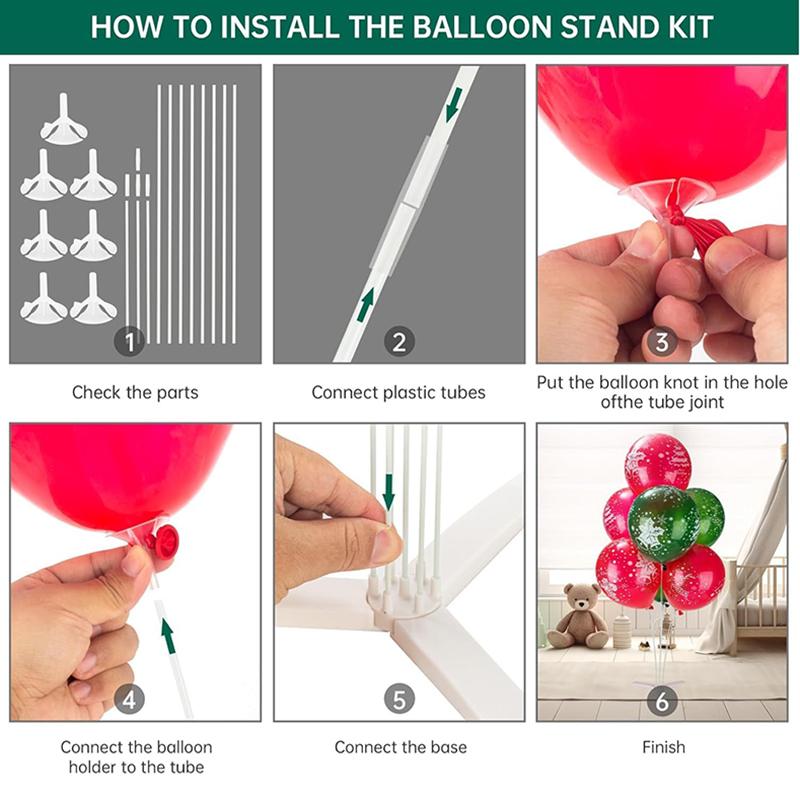 HOW TO INSTALL THE BALLOON STAND KIT

1
Check the parts

2
Connect plastic tubes

3
Put the balloon knot in the hole ofthe tube joint

4
Connect the balloon holder to the tube

5
Connect the base

6
Finish