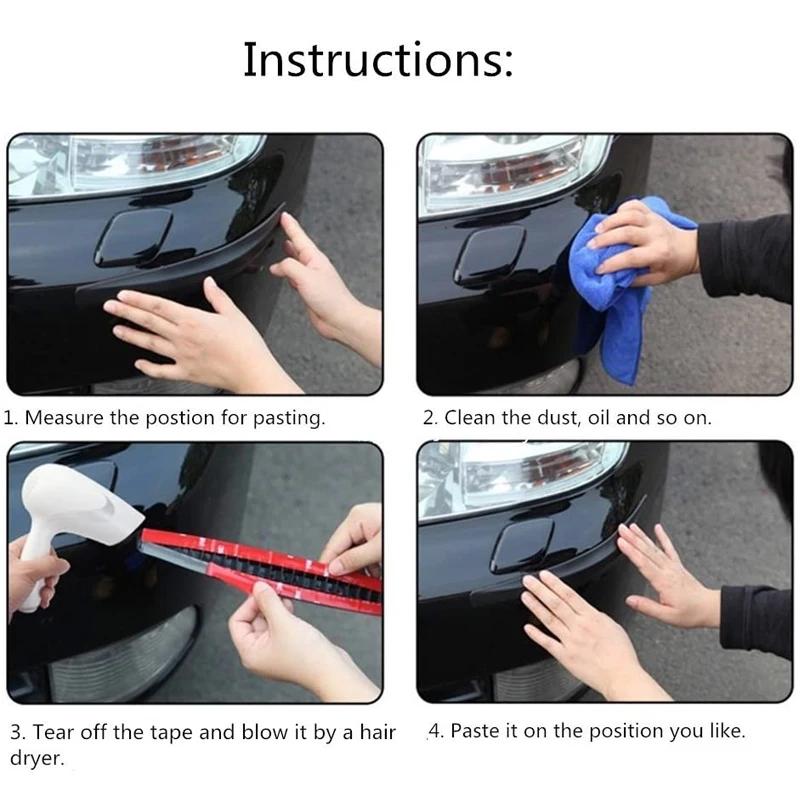 Instructions:

1. Measure the postion for pasting.

2. Clean the dust, oil and so on.

3. Tear off the tape and blow it by a hair dryer.

4. Paste it on the position you like.