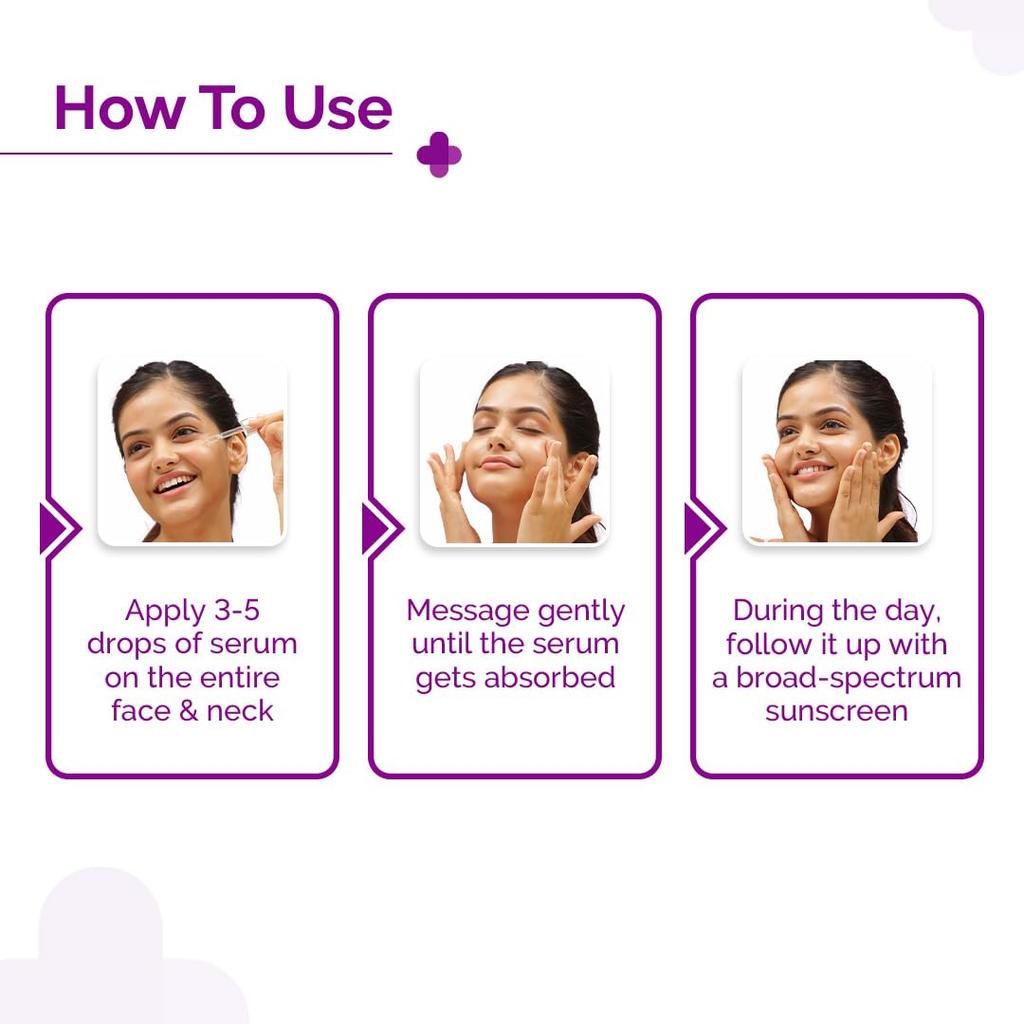 How To Use

Apply 3-5 drops of serum on the entire face & neck

Message gently until the serum gets absorbed

During the day, follow it up with a broad-spectrum sunscreen