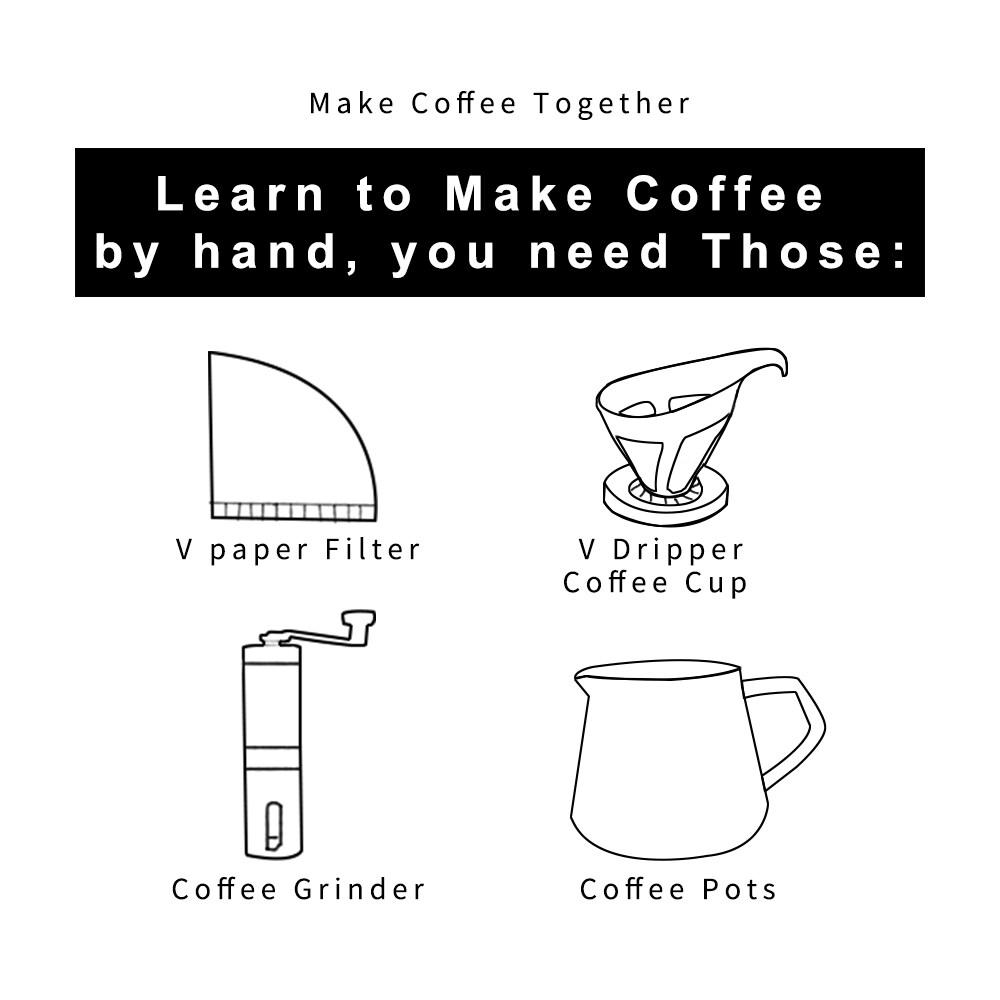 Make Coffee Together

Learn to Make Coffee by hand, you need Those:

V paper Filter

V Dripper Coffee Cup

Coffee Grinder

Coffee Pots