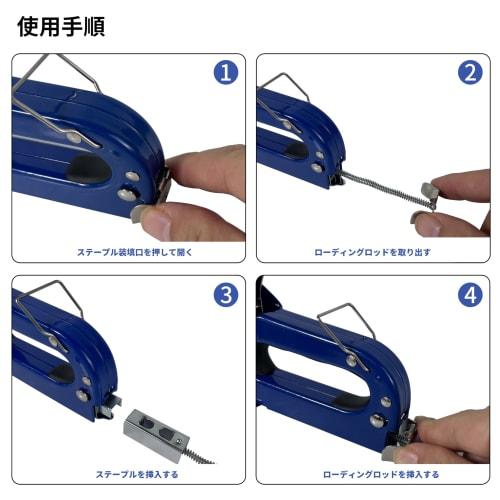 使用手順

1

ステープル装填口を押して開く

2

ローディングロッドを取り出す

3

ステープルを挿入する

4

ローディングロッドを挿入する