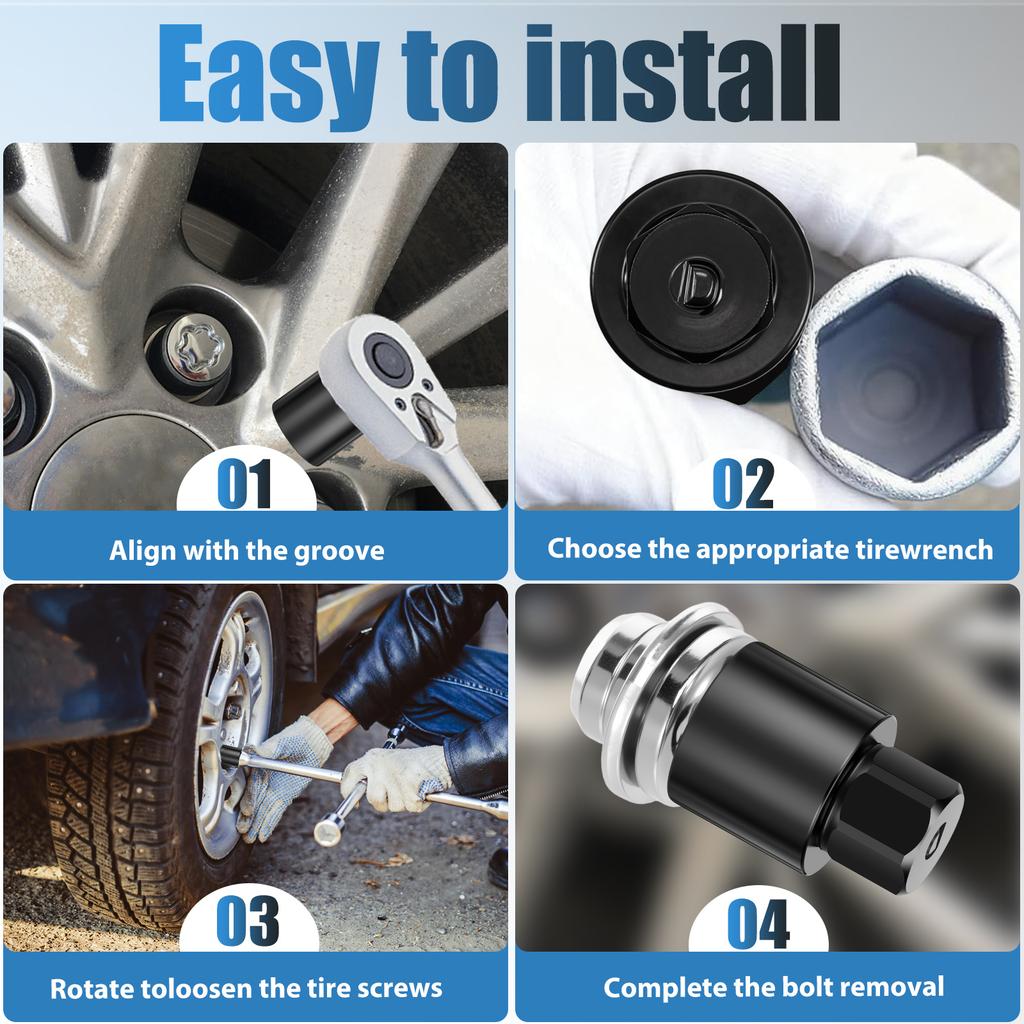 Easy to install

01

Align with the groove

02

Choose the appropriate tirewrench

03

Rotate toloosen the tire screws

04

Complete the bolt removal