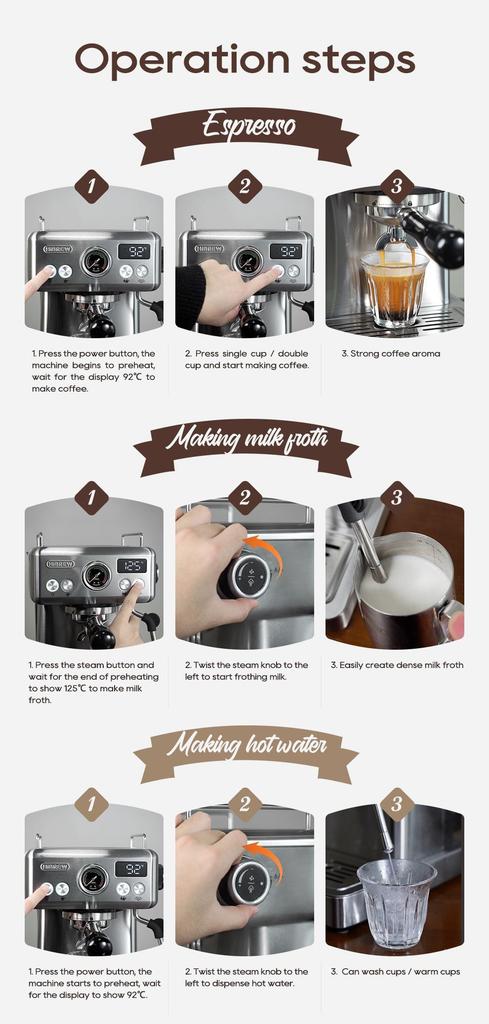 Operation steps

Espresso

1

HiBREW 92°

1. Press the power button, the machine begins to preheat, wait for the display 92℃ to make coffee.

2

HiBREW 92°

2. Press single cup / double cup and start making coffee.

3

3. Strong coffee aroma

Making milk froth

1

HiBREW 125°

1. Press the steam button and wait for the end of preheating to show 125℃ to make milk froth.

2

2. Twist the steam knob to the left to start frothing milk.

3

3. Easily create dense milk froth

Making hot water

1

HiBREW 92°

1. Press the power button, the machine starts to preheat, wait for the display to show 92℃.

2

2. Twist the steam knob to the left to dispense hot water.

3

3. Can wash cups / warm cups