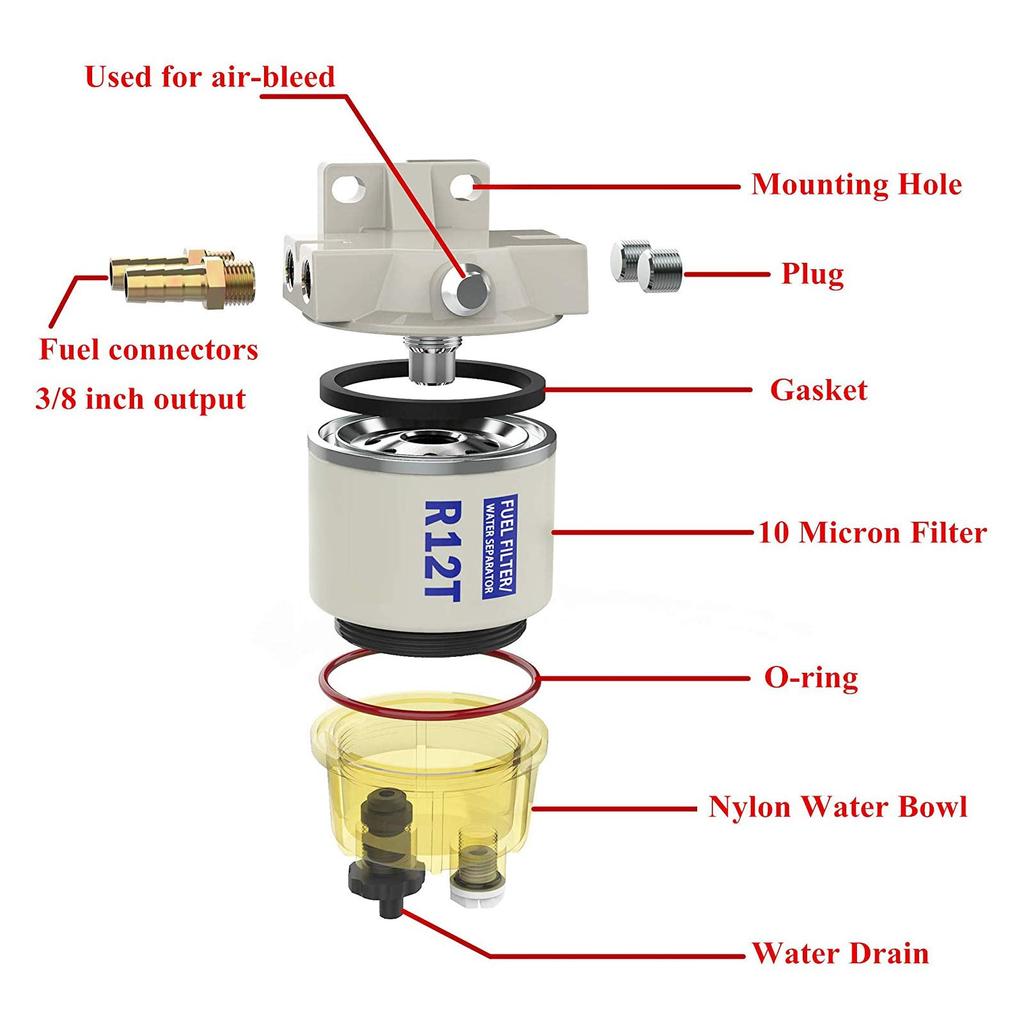 Used for air-bleed

Mounting Hole

Plug

Fuel connectors
3/8 inch output

Gasket

R12T
FUEL FILTER/
WATER SEPARATOR

10 Micron Filter

O-ring

Nylon Water Bowl

Water Drain