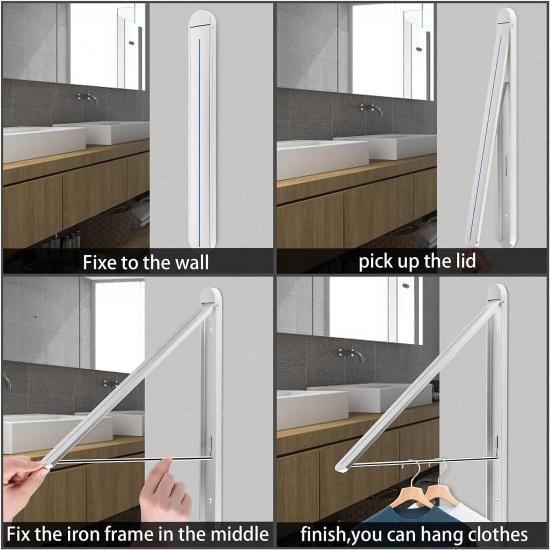 Fixe to the wall

pick up the lid

Fix the iron frame in the middle

finish,you can hang clothes