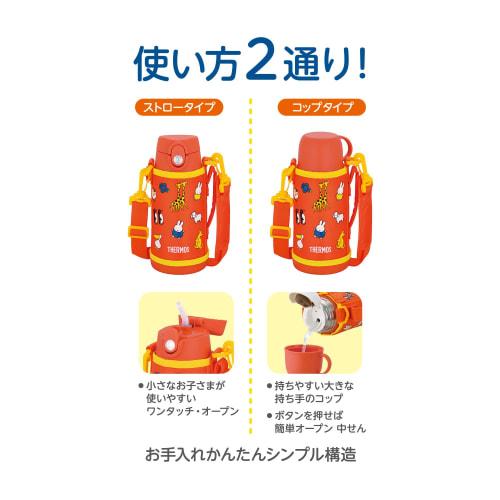 使い方2通り!

ストロータイプ

THERMOS

● 小さなお子さまが使いやすいワンタッチ・オープン

コップタイプ

THERMOS

● 持ちやすい大きな持ち手のコップ

● ボタンを押せば簡単オープン 中せん

お手入れかんたんシンプル構造