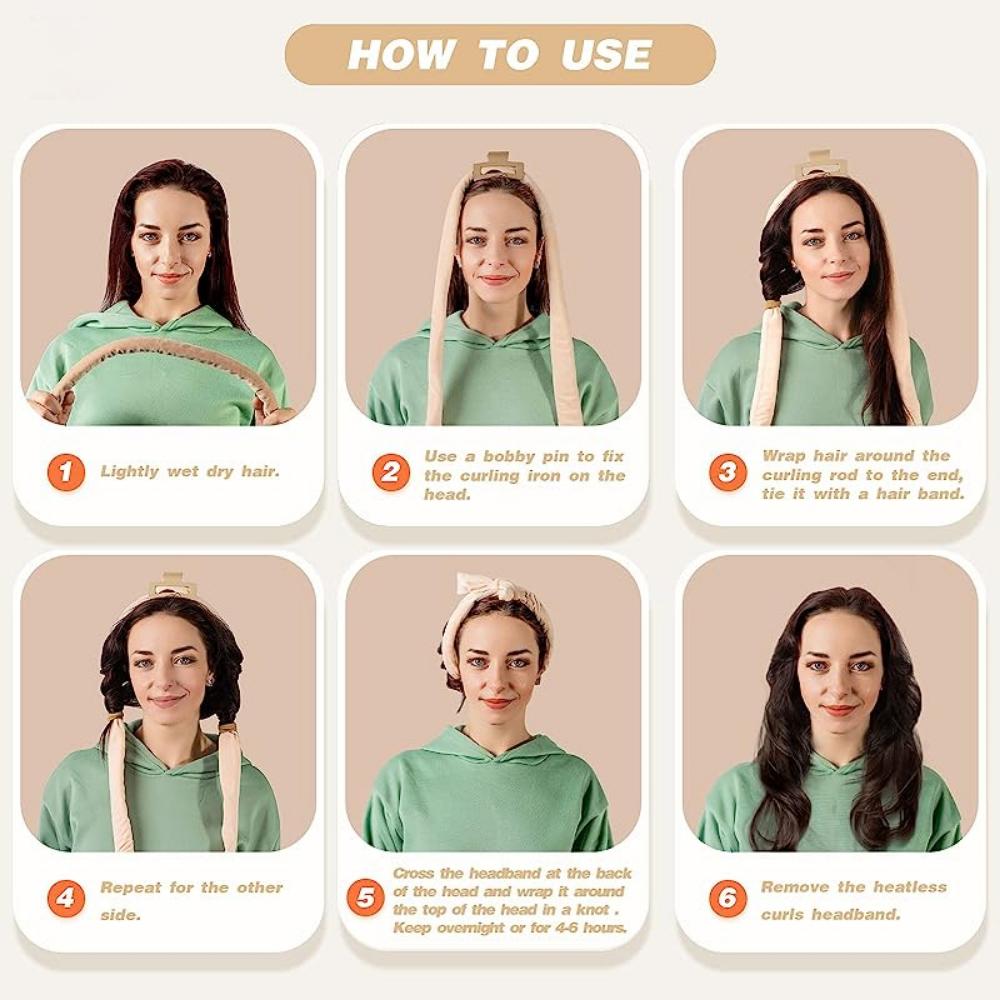 HOW TO USE

1 Lightly wet dry hair.

2 Use a bobby pin to fix the curling iron on the head.

3 Wrap hair around the curling rod to the end, tie it with a hair band.

4 Repeat for the other side.

5 Cross the headband at the back of the head and wrap it around the top of the head in a knot . Keep overnight or for 4-6 hours.

6 Remove the heatless curls headband.