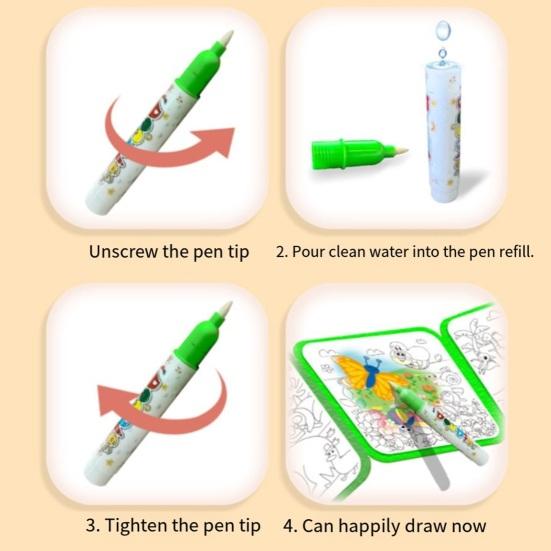 Unscrew the pen tip

2. Pour clean water into the pen refill.

3. Tighten the pen tip

4. Can happily draw now