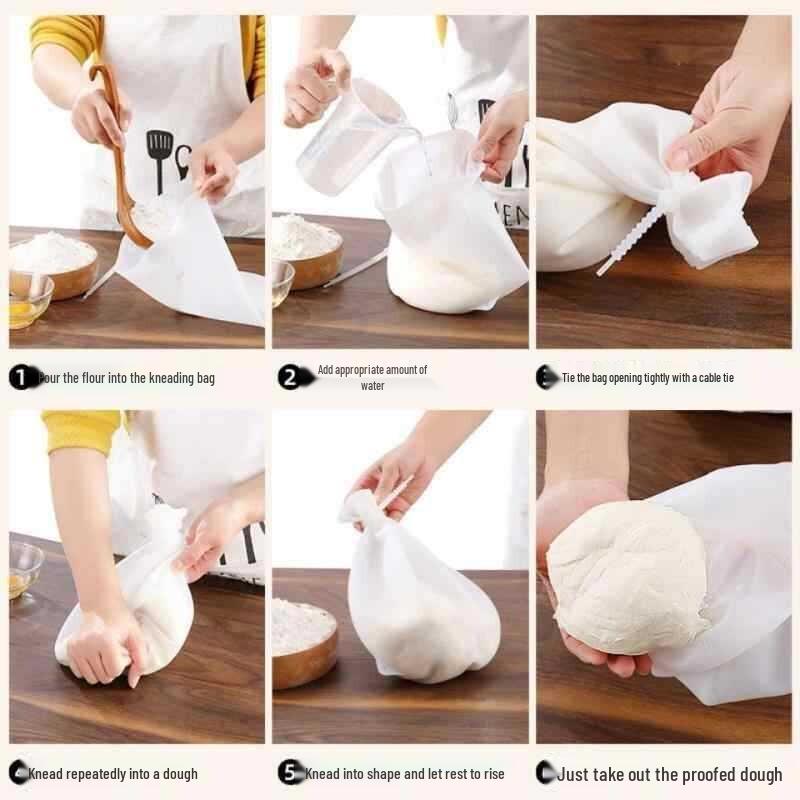 1 Pour the flour into the kneading bag

2 Add appropriate amount of water

3 Tie the bag opening tightly with a cable tie

4 Knead repeatedly into a dough

5 Knead into shape and let rest to rise

6 Just take out the proofed dough