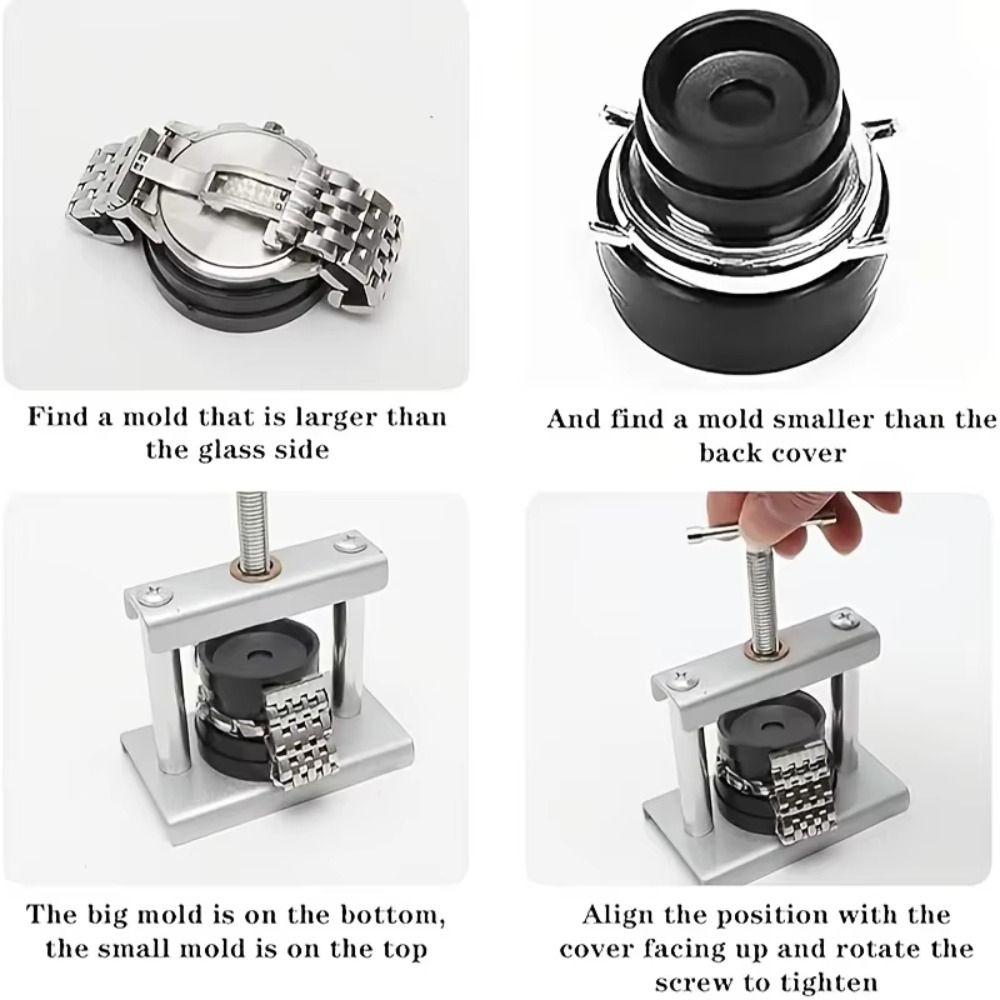 Find a mold that is larger than the glass side

And find a mold smaller than the back cover

The big mold is on the bottom, the small mold is on the top

Align the position with the cover facing up and rotate the screw to tighten