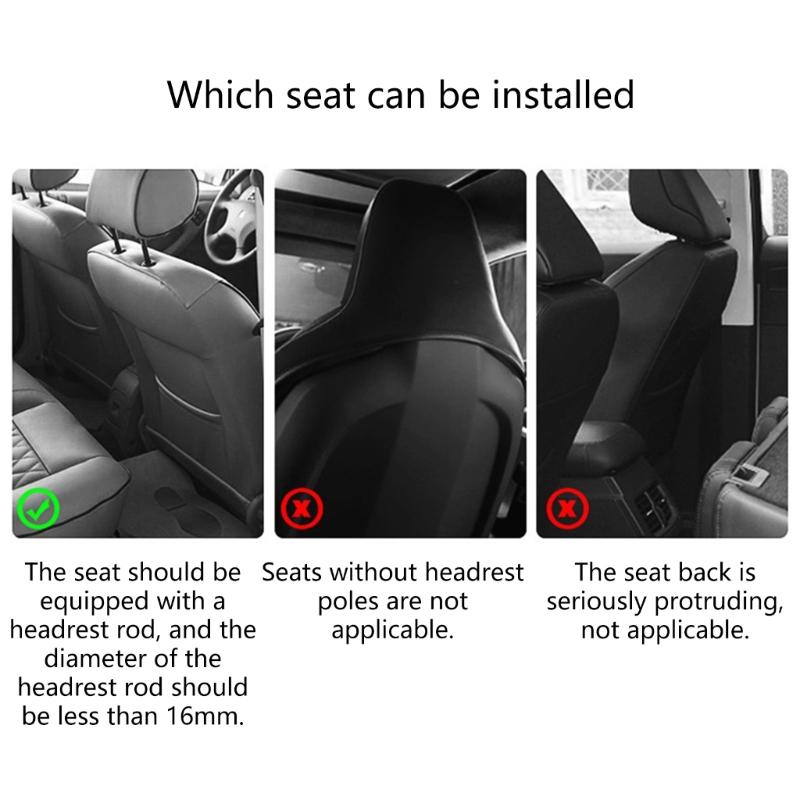 Which seat can be installed

The seat should be equipped with a headrest rod, and the diameter of the headrest rod should be less than 16mm.

Seats without headrest poles are not applicable.

The seat back is seriously protruding, not applicable.