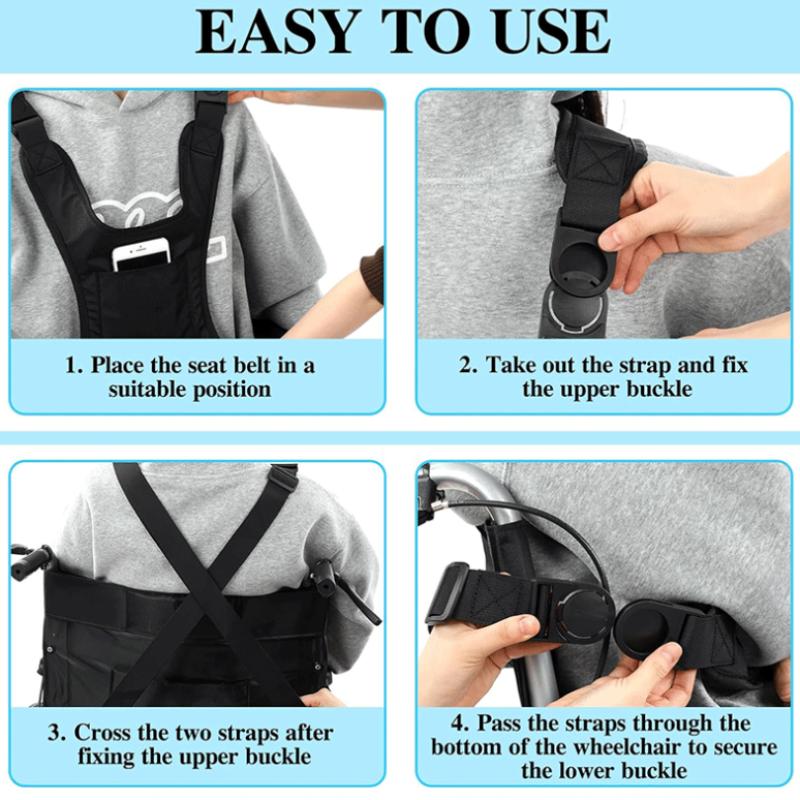 EASY TO USE

1. Place the seat belt in a suitable position

2. Take out the strap and fix the upper buckle

3. Cross the two straps after fixing the upper buckle

4. Pass the straps through the bottom of the wheelchair to secure the lower buckle