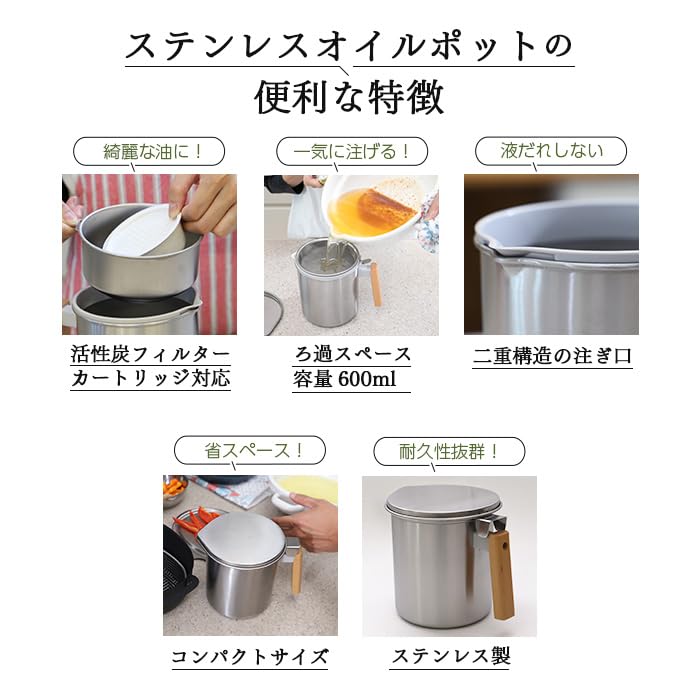 ステンレスオイルポットの
便利な特徴

綺麗な油に！
活性炭フィルター
カートリッジ対応

一気に注げる！
ろ過スペース
容量 600ml

液だれしない
二重構造の注ぎ口

省スペース！
コンパクトサイズ

耐久性抜群！
ステンレス製