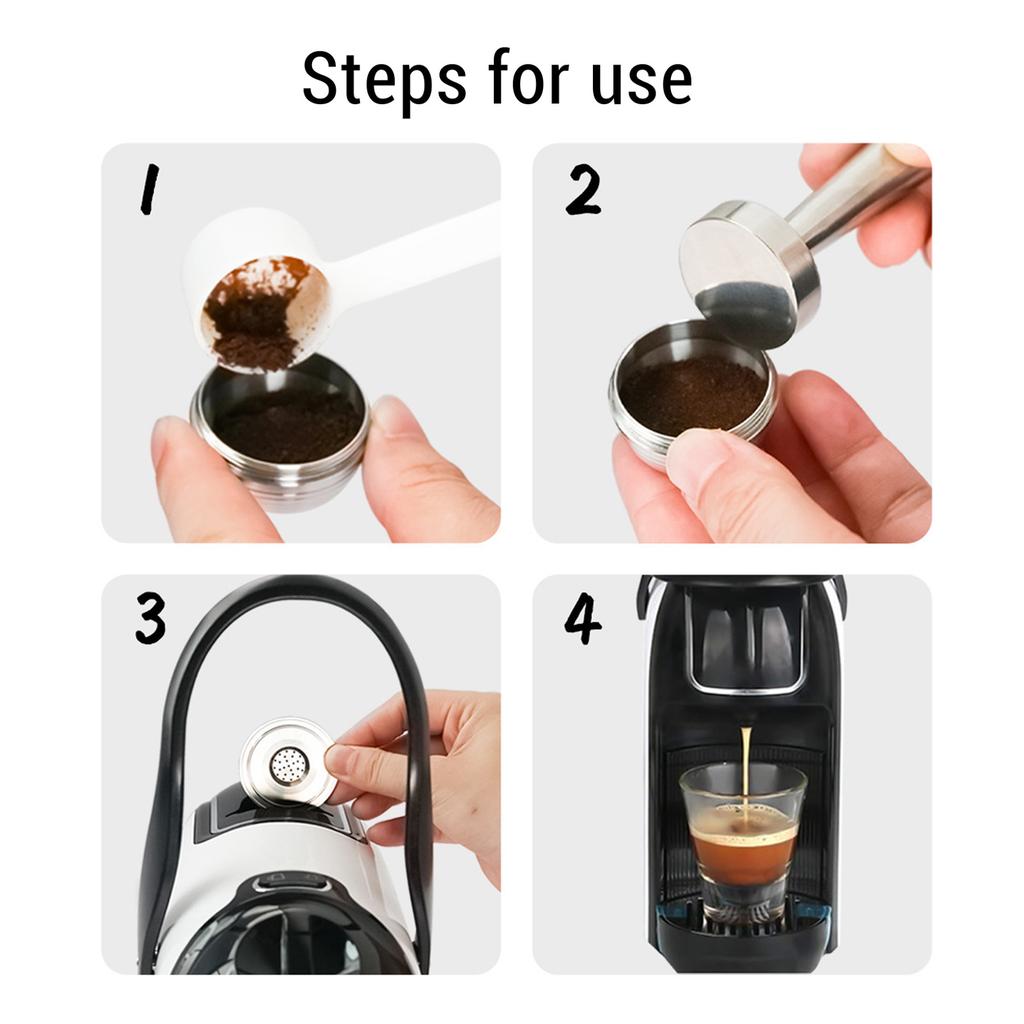 Steps for use

1

2

3

4