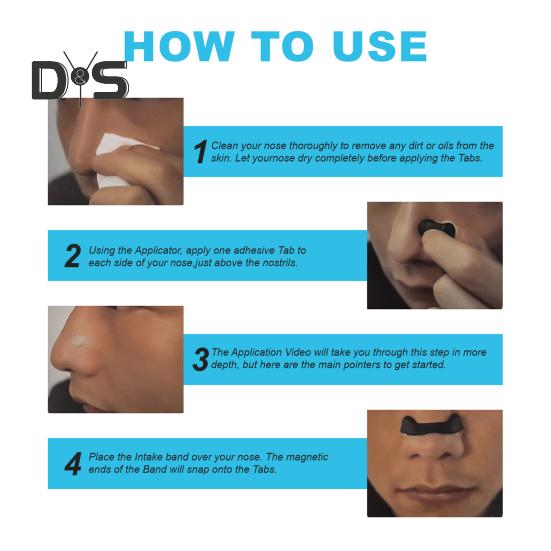 HOW TO USE

D&S

1 Clean your nose thoroughly to remove any dirt or oils from the skin. Let yournose dry completely before applying the Tabs.

2 Using the Applicator, apply one adhesive Tab to each side of your nose,just above the nostrils.

3 The Application Video will take you through this step in more depth, but here are the main pointers to get started.

4 Place the Intake band over your nose. The magnetic ends of the Band will snap onto the Tabs.