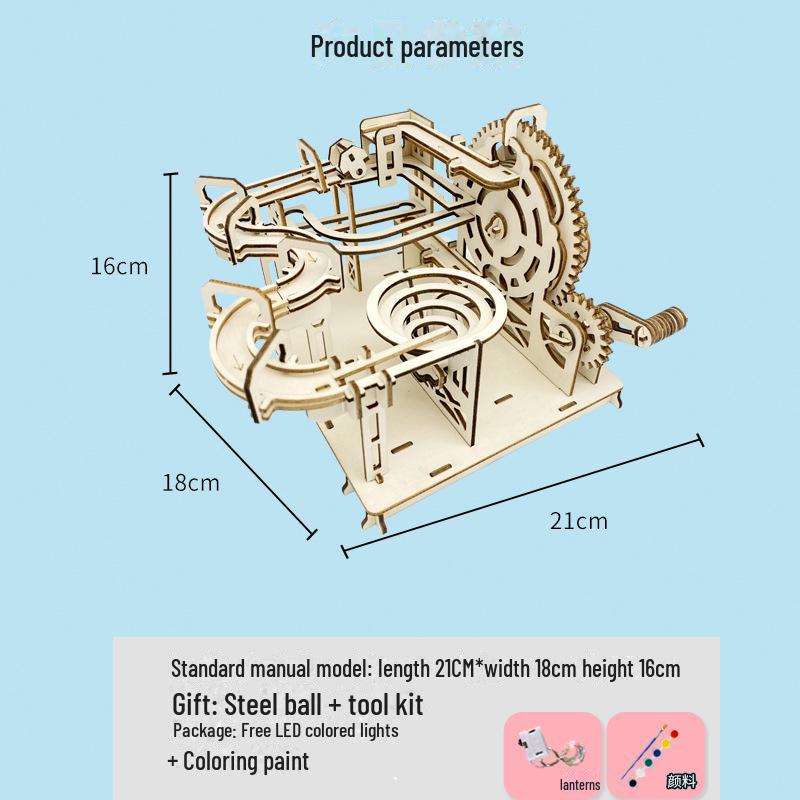 Product parameters

16cm

18cm

21cm

Standard manual model: length 21CM*width 18cm height 16cm

Gift: Steel ball + tool kit

Package: Free LED colored lights

+ Coloring paint

lanterns

颜料