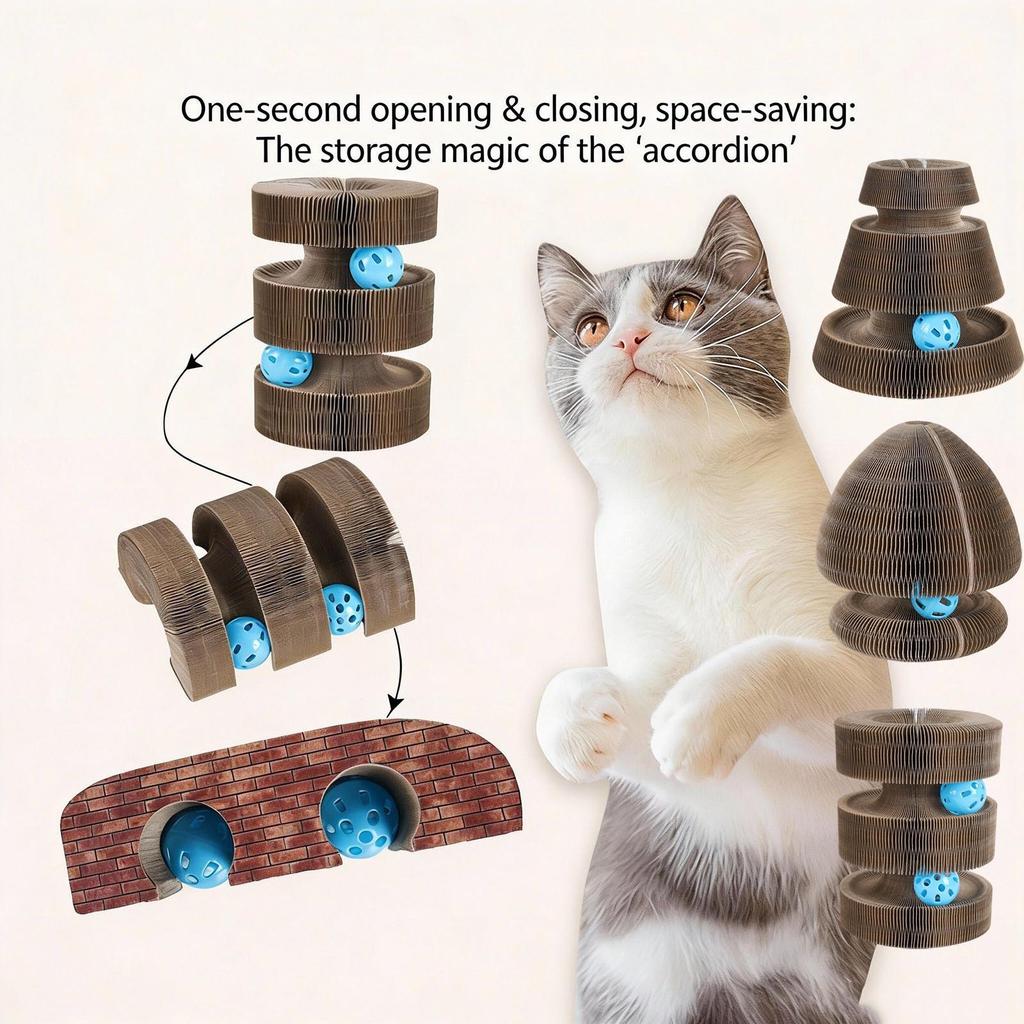 One-second opening & closing, space-saving:
The storage magic of the ‘accordion’