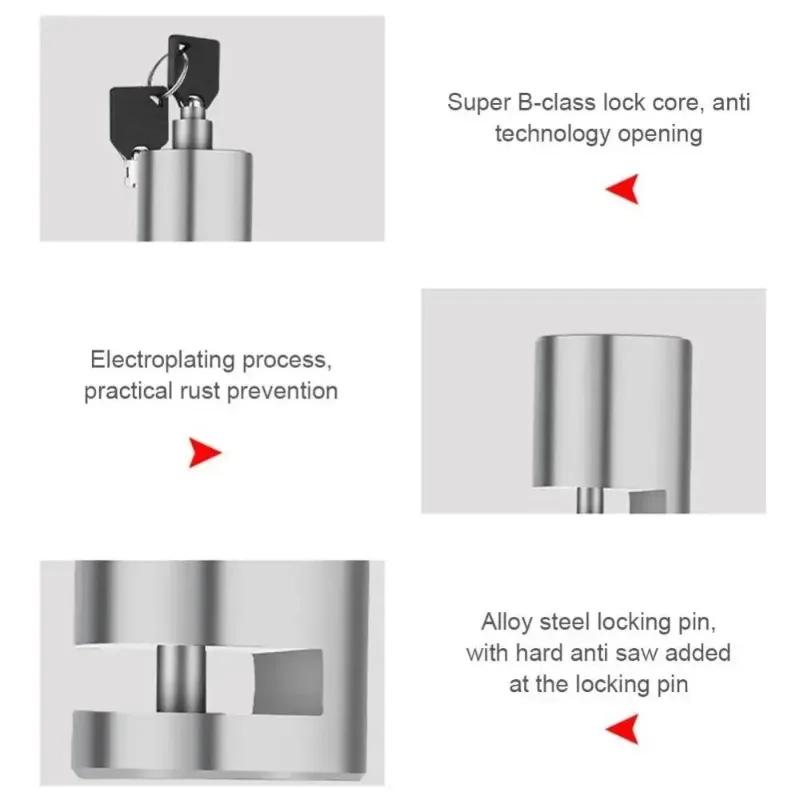 Super B-class lock core, anti technology opening

Electroplating process, practical rust prevention

Alloy steel locking pin, with hard anti saw added at the locking pin