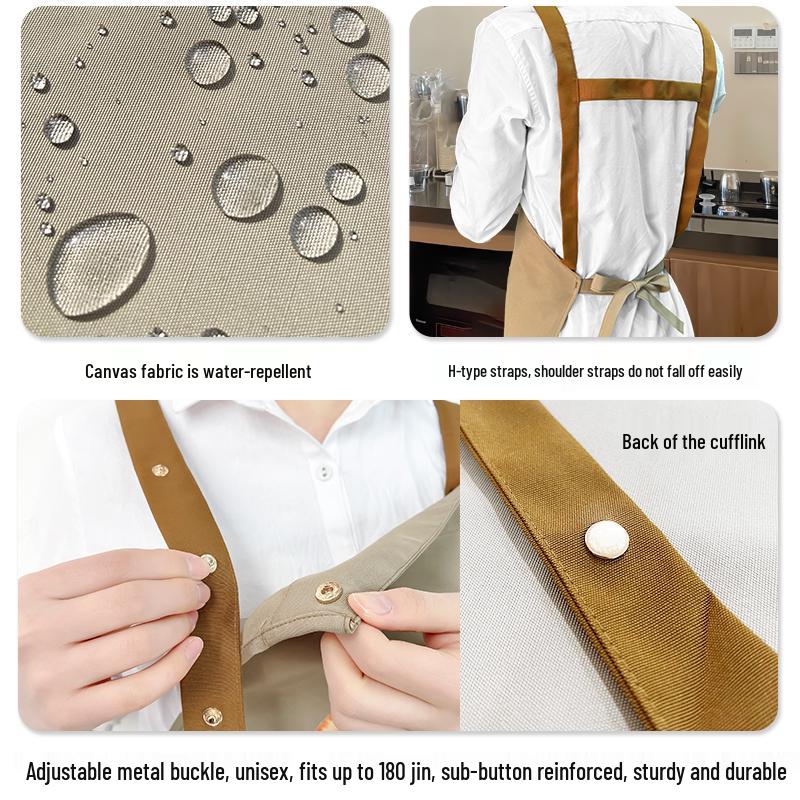 Canvas fabric is water-repellent

H-type straps, shoulder straps do not fall off easily

Back of the cufflink

Adjustable metal buckle, unisex, fits up to 180 jin, sub-button reinforced, sturdy and durable