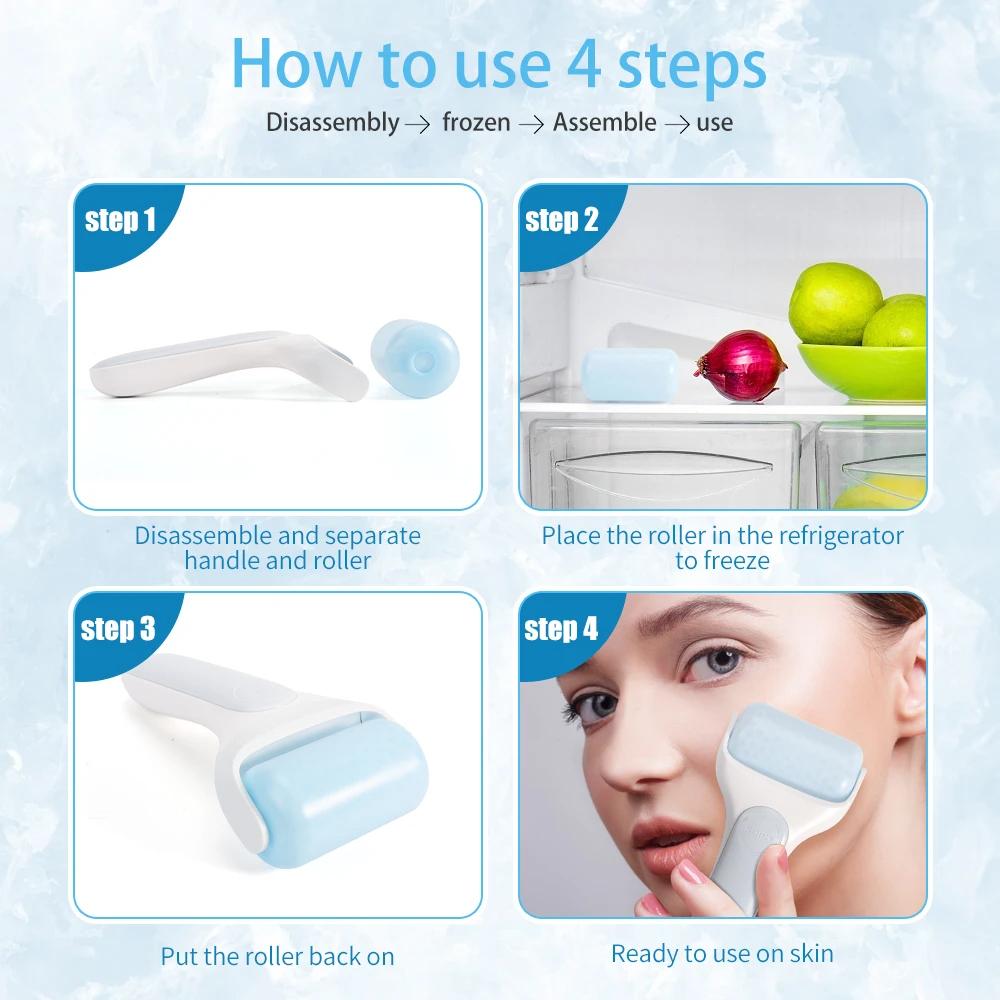 How to use 4 steps

Disassembly → frozen → Assemble → use

step 1

Disassemble and separate handle and roller

step 2

Place the roller in the refrigerator to freeze

step 3

Put the roller back on

step 4

Ready to use on skin