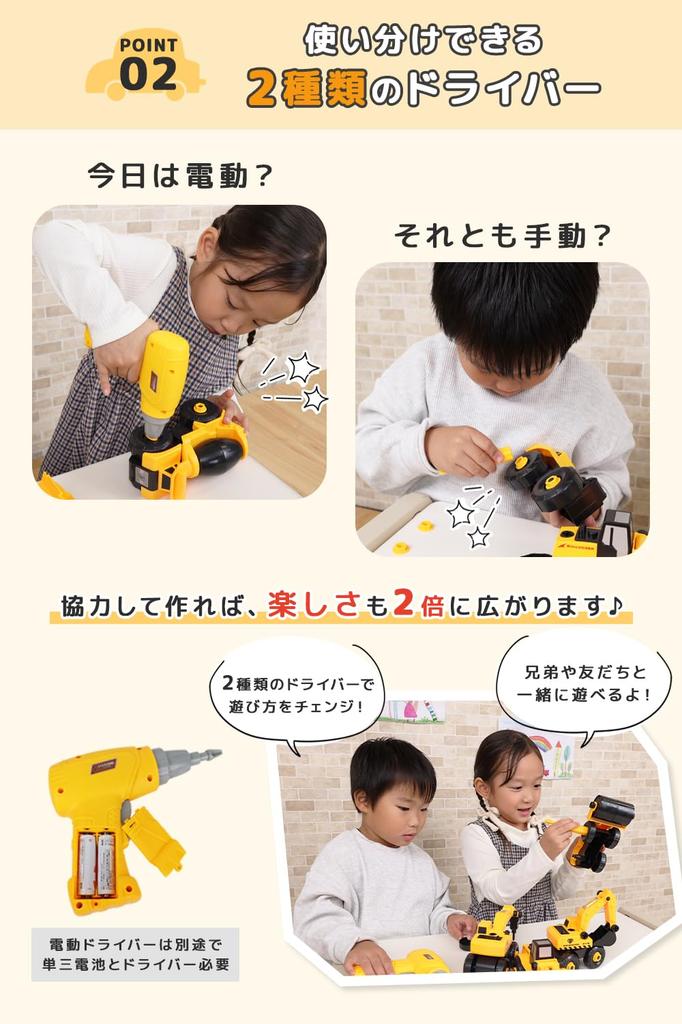 POINT 02

使い分けできる
2種類のドライバー

今日は電動？

それとも手動？

協力して作れば、楽しさも2倍に広がります♪

2種類のドライバーで遊び方をチェンジ！

兄弟や友だちと一緒に遊べるよ！

電動ドライバーは別途で単三電池とドライバー必要