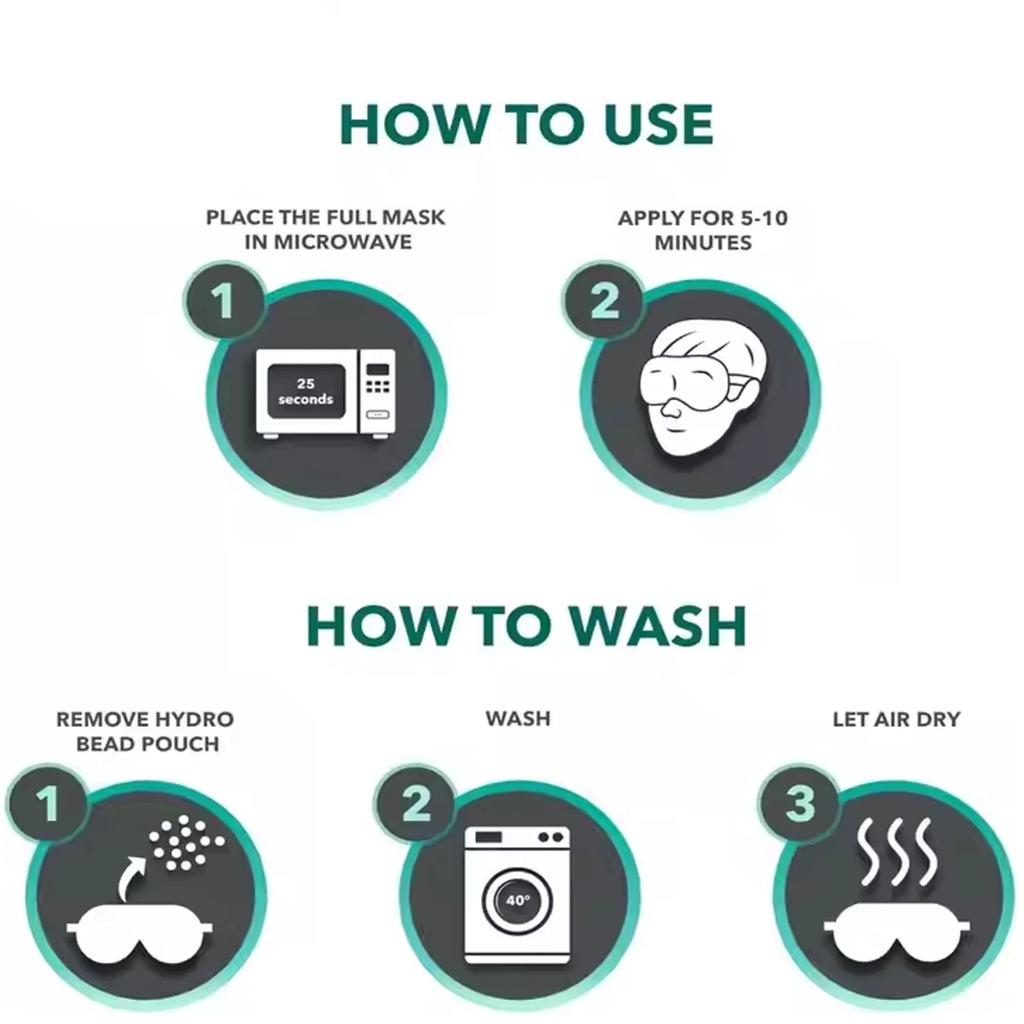 HOW TO USE

PLACE THE FULL MASK IN MICROWAVE

1

25 seconds

APPLY FOR 5-10 MINUTES

2

HOW TO WASH

REMOVE HYDRO BEAD POUCH

1

WASH

2

40°

LET AIR DRY

3