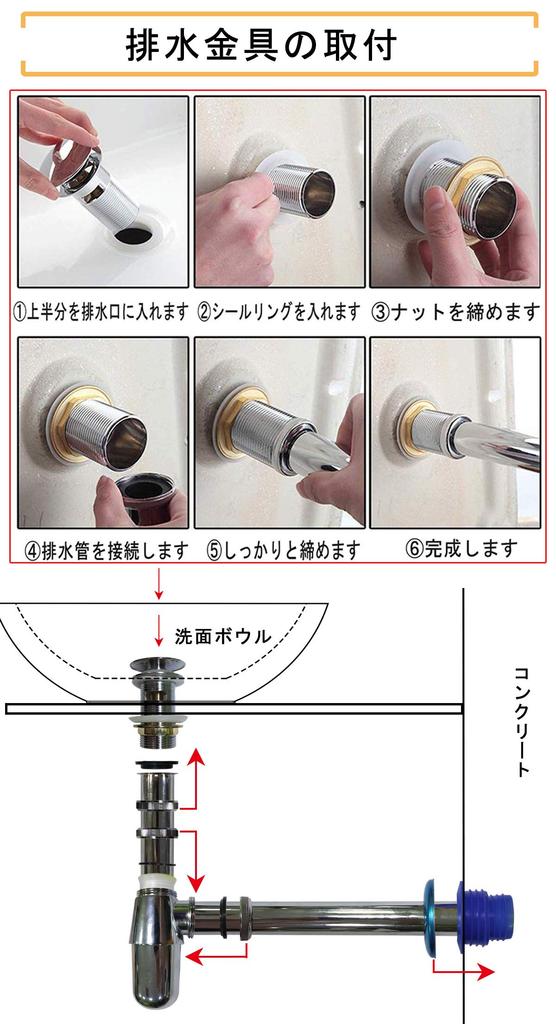 排水金具の取付

①上半分を排水口に入れます

②シールリングを入れます

③ナットを締めます

④排水管を接続します

⑤しっかりと締めます

⑥完成します

洗面ボウル

コンクリート