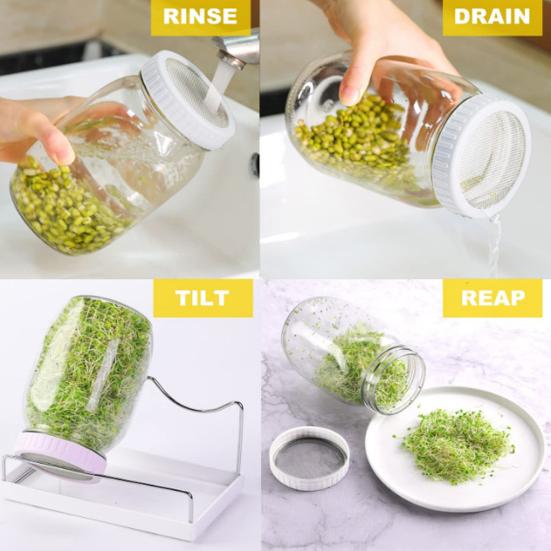 RINSE

DRAIN

TILT

REAP