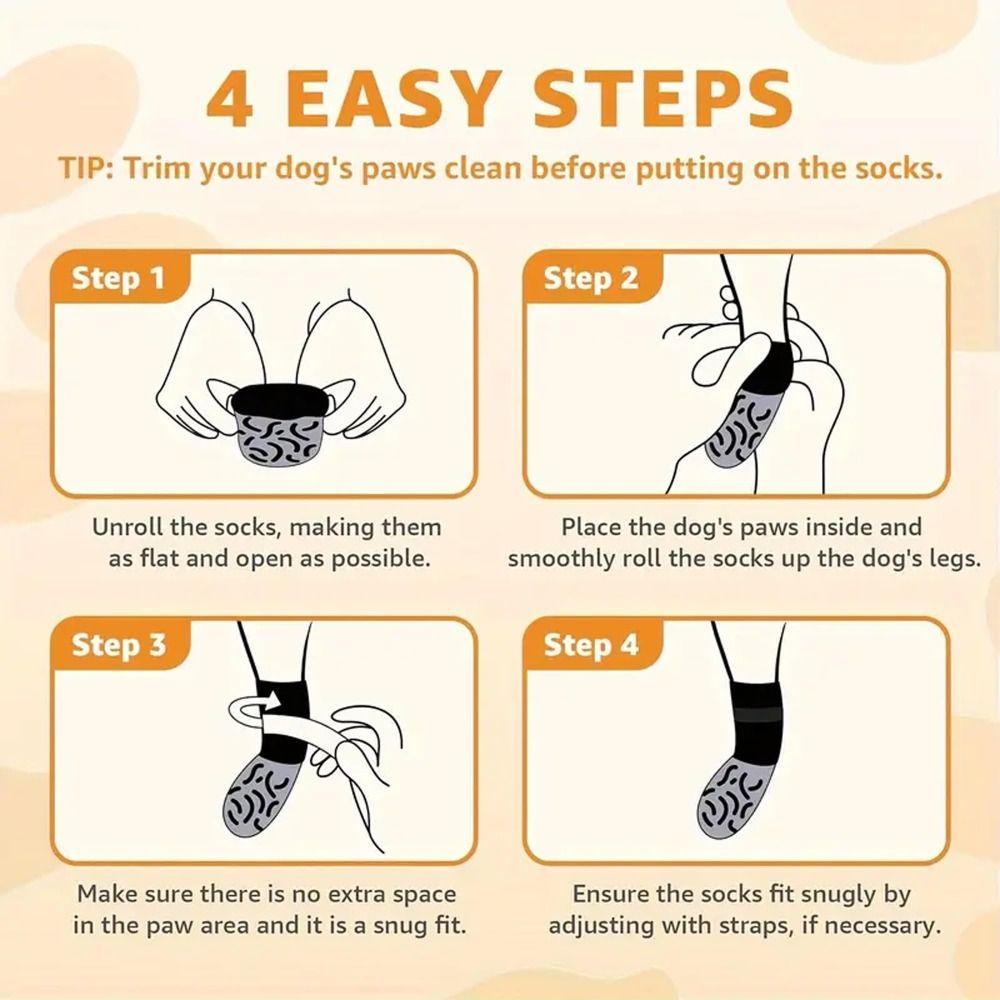 4 EASY STEPS

TIP: Trim your dog's paws clean before putting on the socks.

Step 1

Unroll the socks, making them as flat and open as possible.

Step 2

Place the dog's paws inside and smoothly roll the socks up the dog's legs.

Step 3

Make sure there is no extra space in the paw area and it is a snug fit.

Step 4

Ensure the socks fit snugly by adjusting with straps, if necessary.