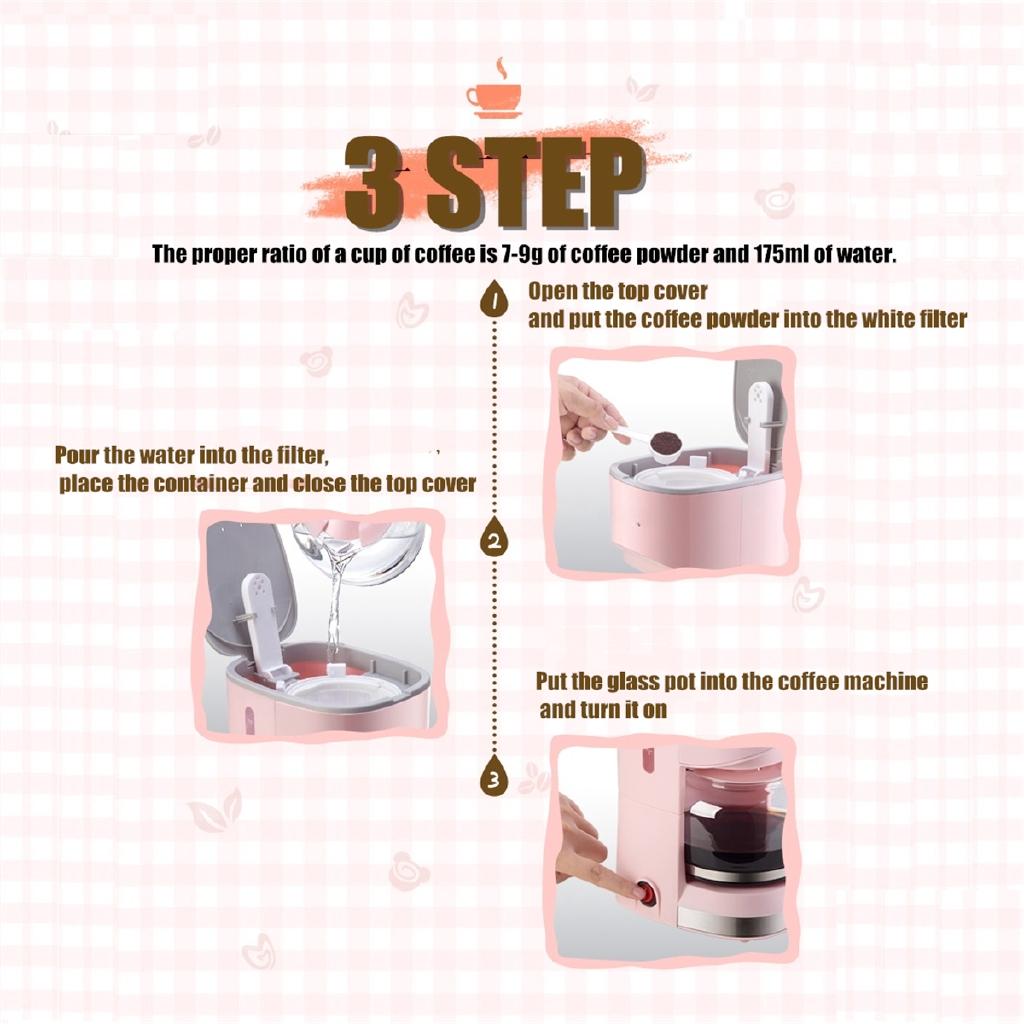 3 STEP

The proper ratio of a cup of coffee is 7-9g of coffee powder and 175ml of water.

1

Open the top cover and put the coffee powder into the white filter

Pour the water into the filter, place the container and close the top cover

2

Put the glass pot into the coffee machine and turn it on

3